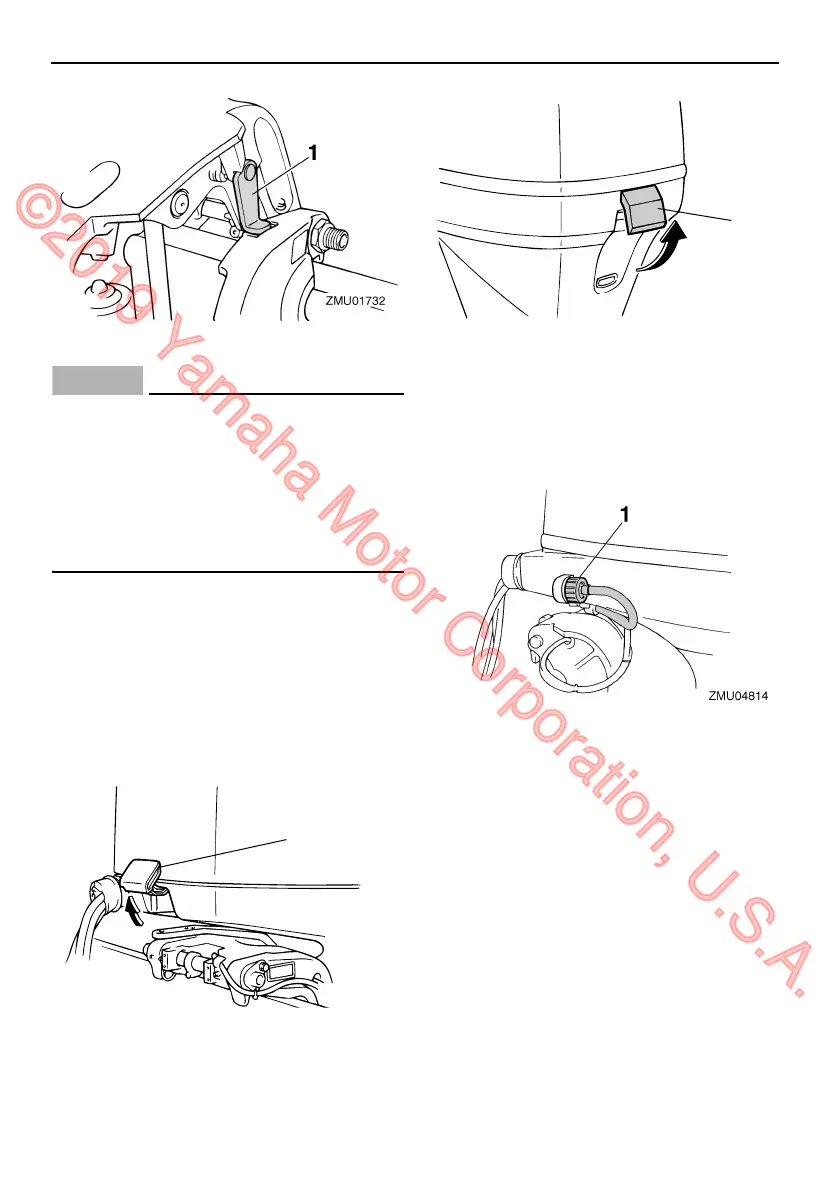 1

ZMU01732

1

ZMU04814

©2019 Yamaha Motor Corporation, U.S.A.