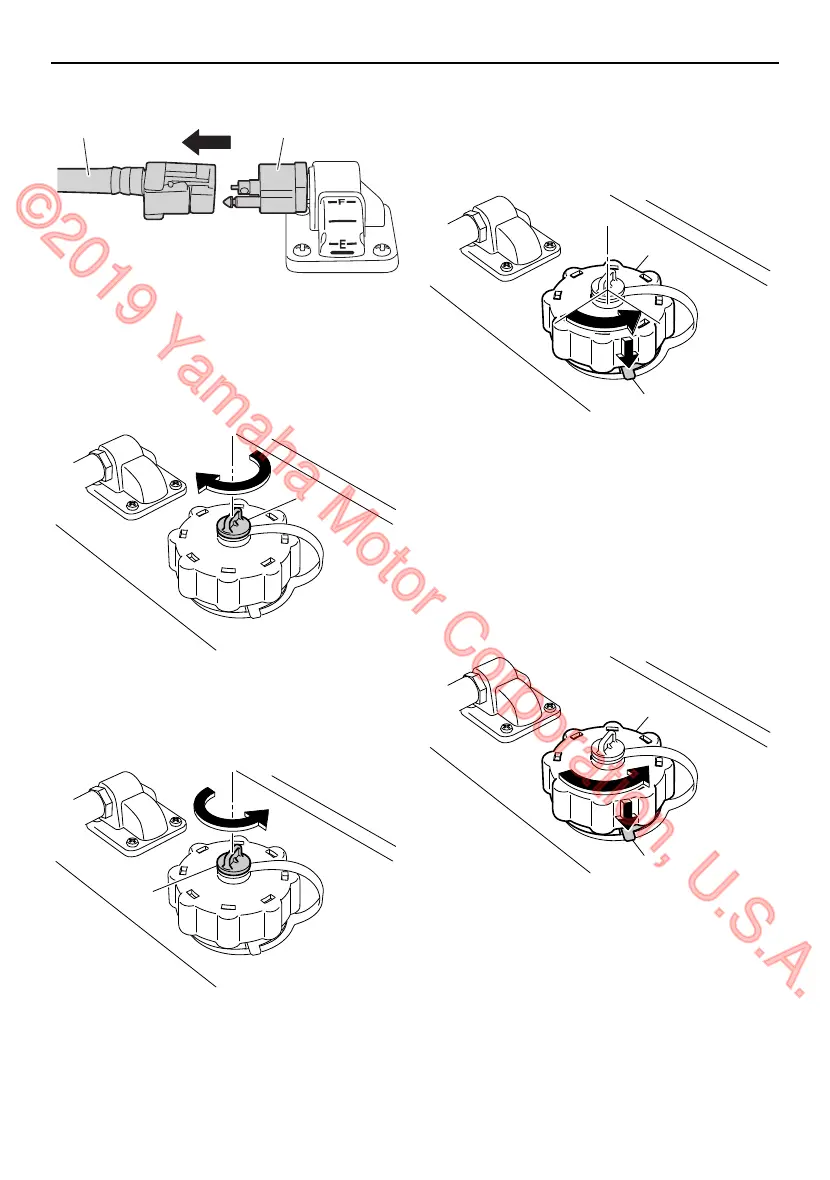 F
E

©2019 Yamaha Motor Corporation, U.S.A.