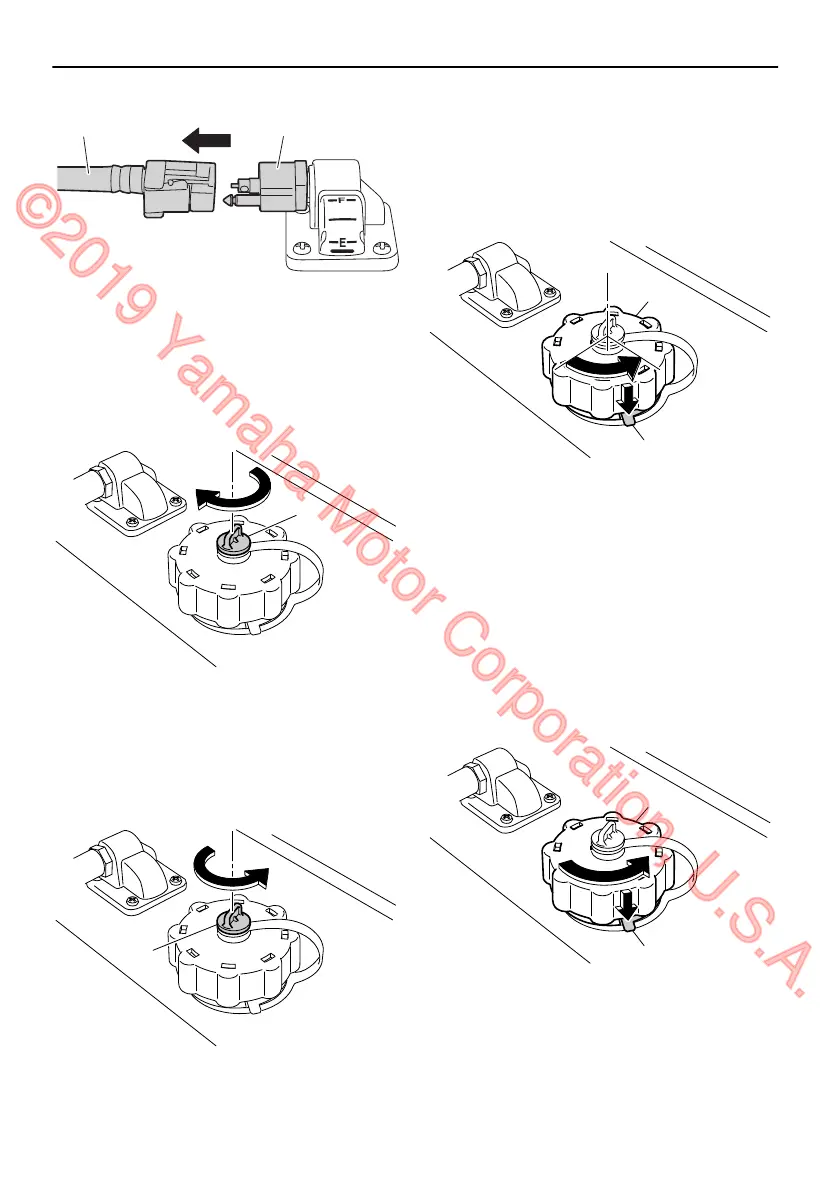 F

E

©2019 Yamaha Motor Corporation, U.S.A.