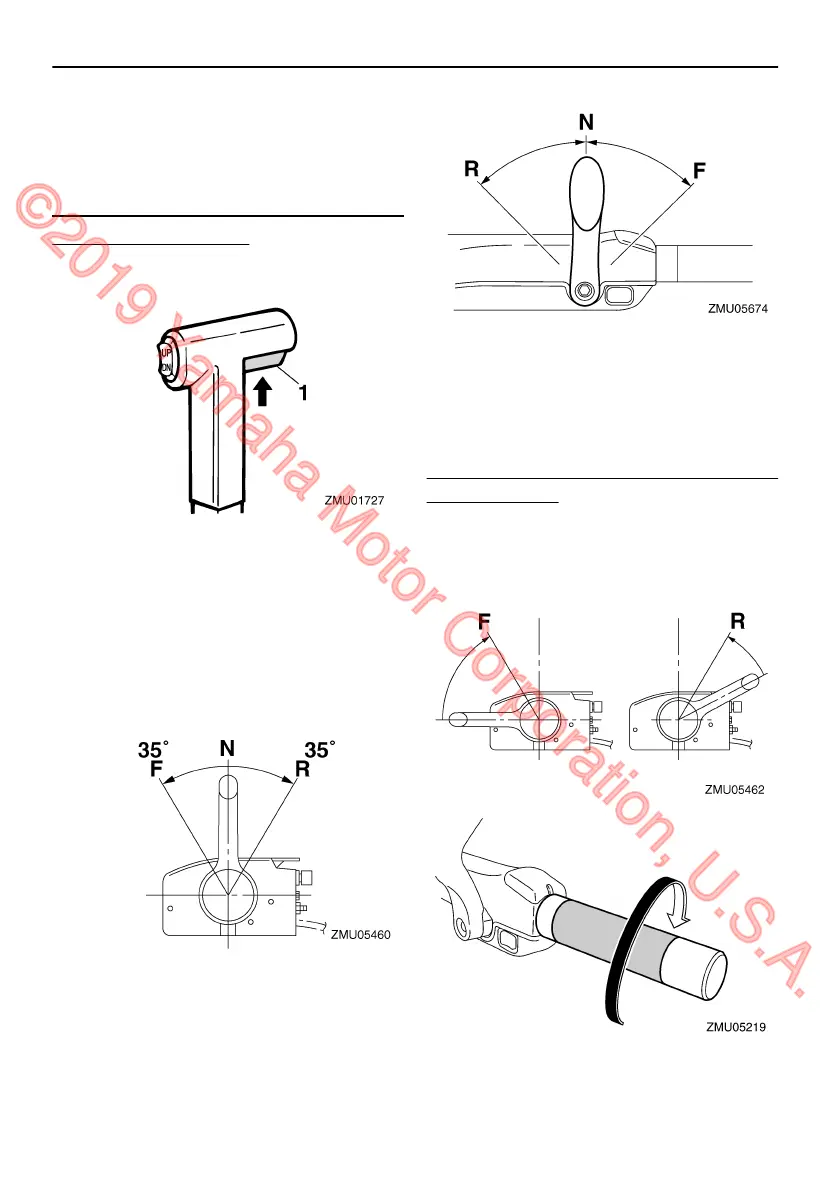 ©2019 Yamaha Motor Corporation, U.S.A.

UP
DN
1
ZMU01727

35° N 35°
F R
ZMU05460

N
R F
ZMU05674

F R
ZMU05462

ZMU05219