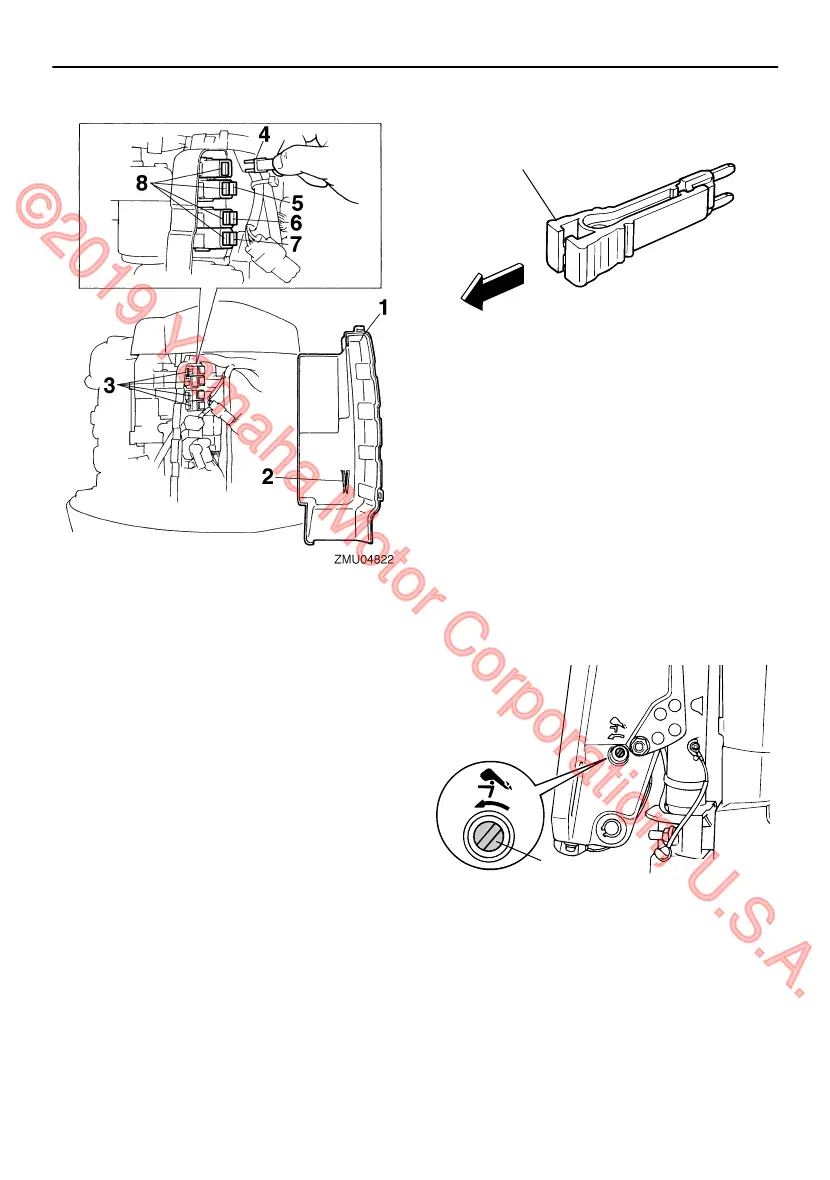 4
8
5
6
7
1
3
2
ZMU04822

©2019 Yamaha Motor Corporation, U.S.A.