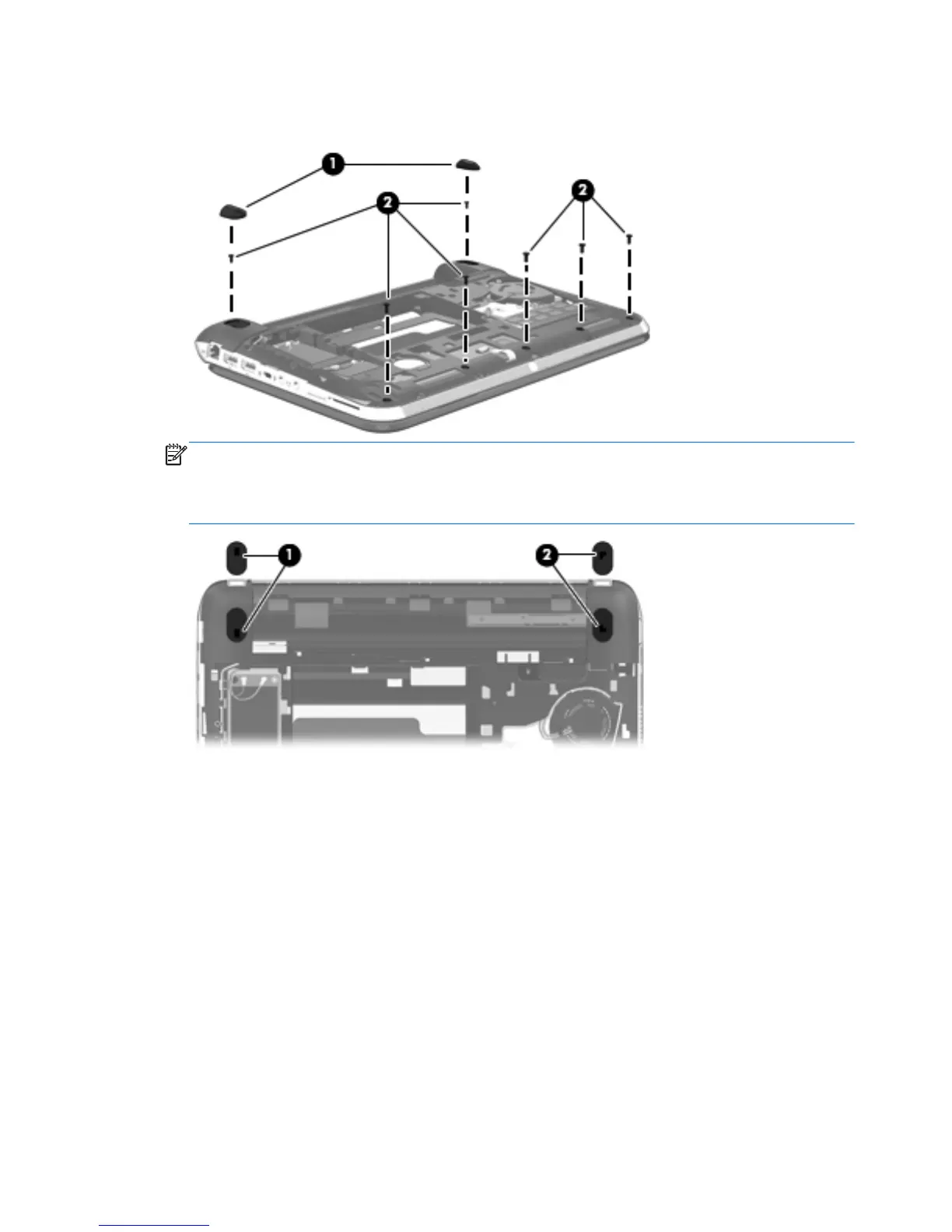 1
2
2

1
2