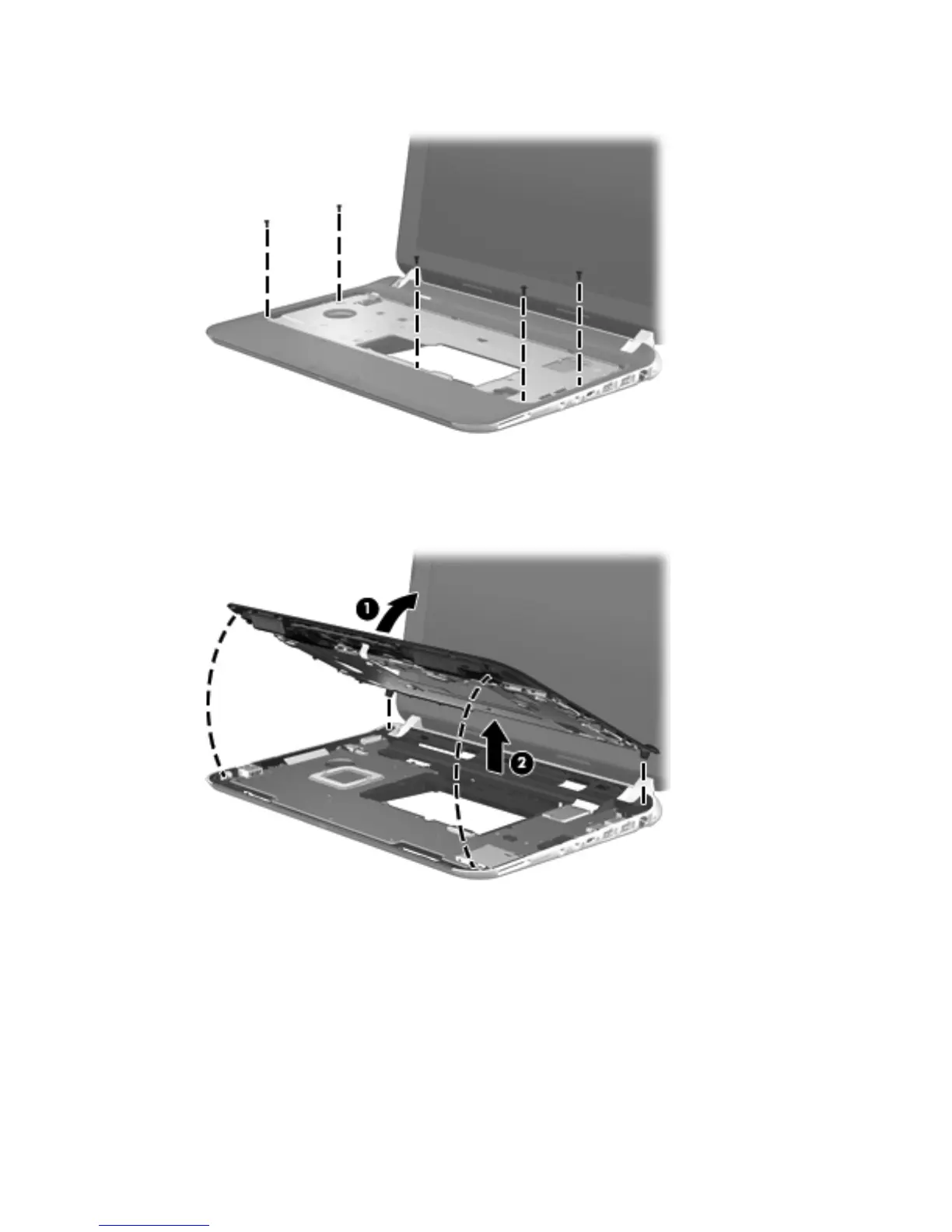 1

2