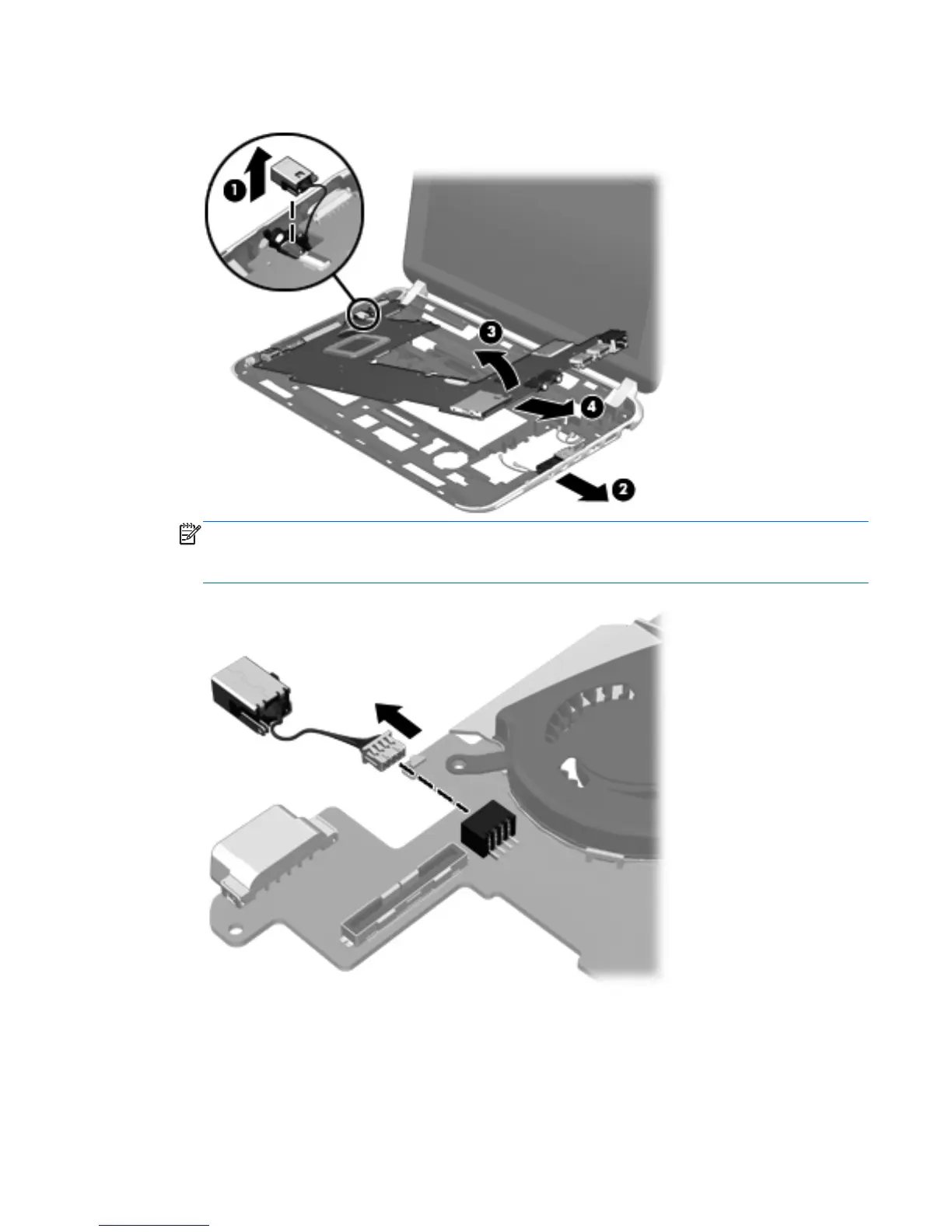 1

3

4

2