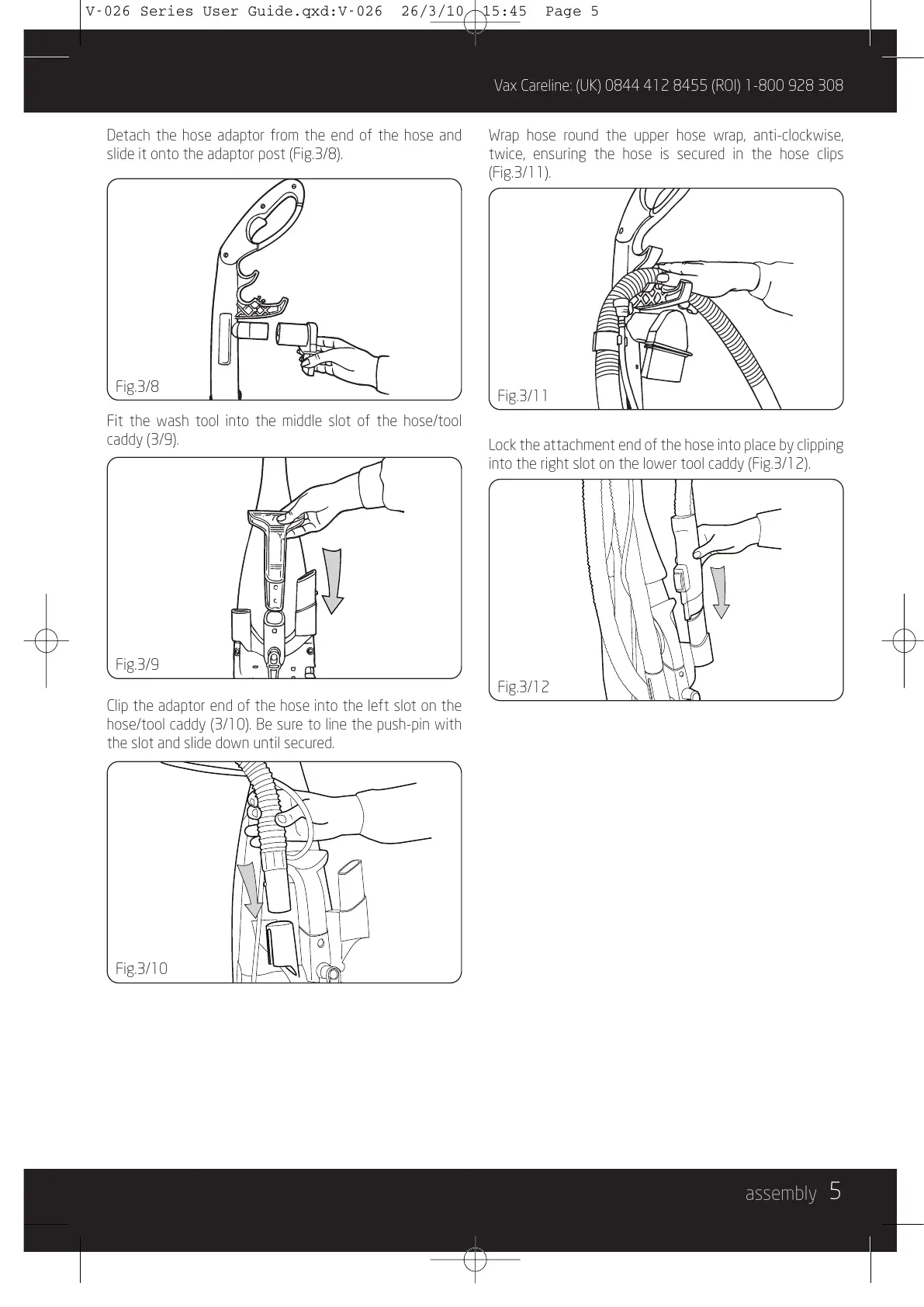 V-026 Series User Guide.qxd:V-026 26/3/10 15:45 Page 5

Vax Careline: (UK) 0844 412 8455 (ROI) 1-800 928 308

Detach the hose adaptor from the end of the hose and slide it onto the adaptor post (Fig.3/8).

Fig.3/8

Fit the wash tool into the middle slot of the hose/tool caddy (3/9).

Fig.3/9

Clip the adaptor end of the hose into the left slot on the hose/tool caddy (3/10). Be sure to line the push-pin with the slot and slide down until secured.

Fig.3/10

Wrap hose round the upper hose wrap, anti-clockwise, twice, ensuring the hose is secured in the hose clips (Fig.3/11).

Fig.3/11

Lock the attachment end of the hose into place by clipping into the right slot on the lower tool caddy (Fig.3/12).

Fig.3/12

assembly 5