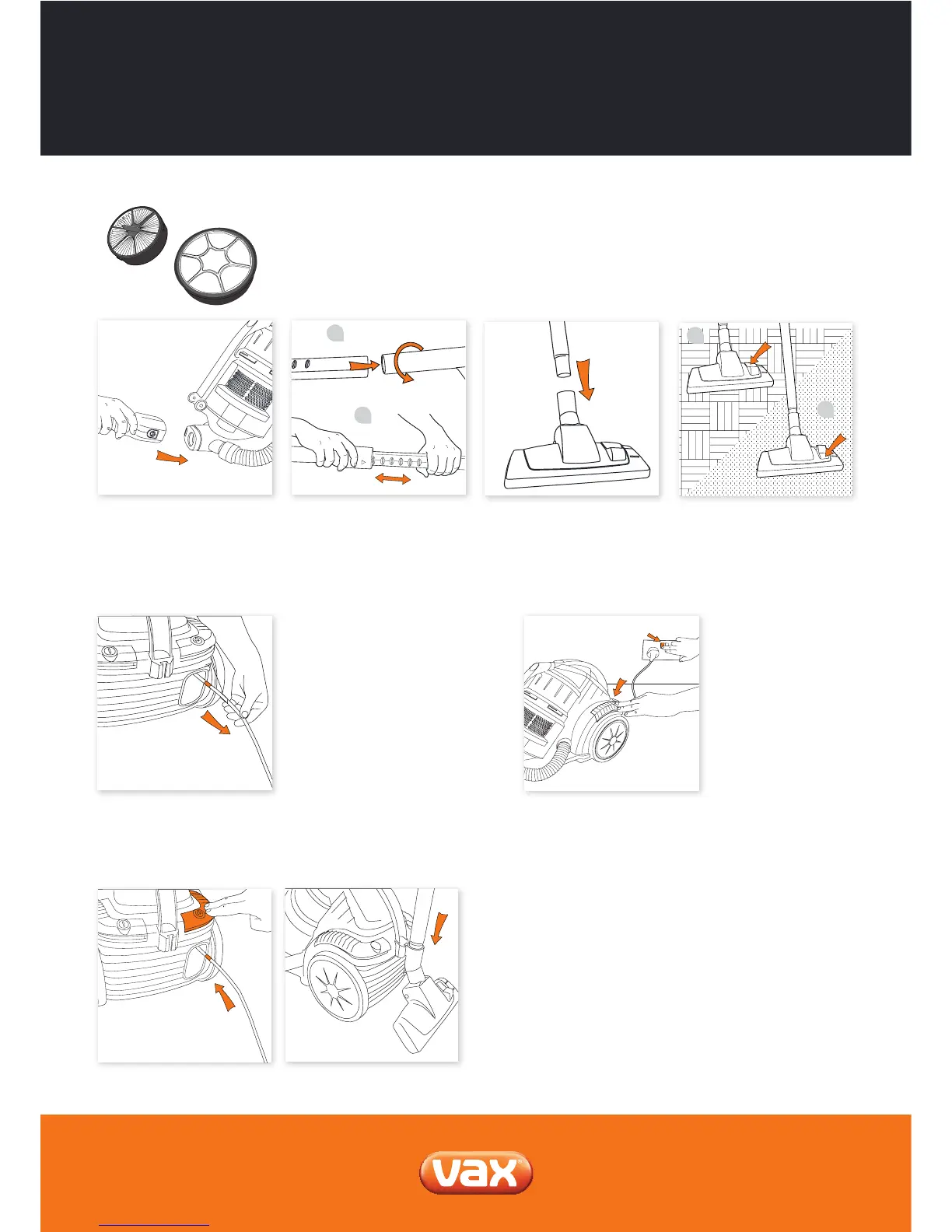 vax