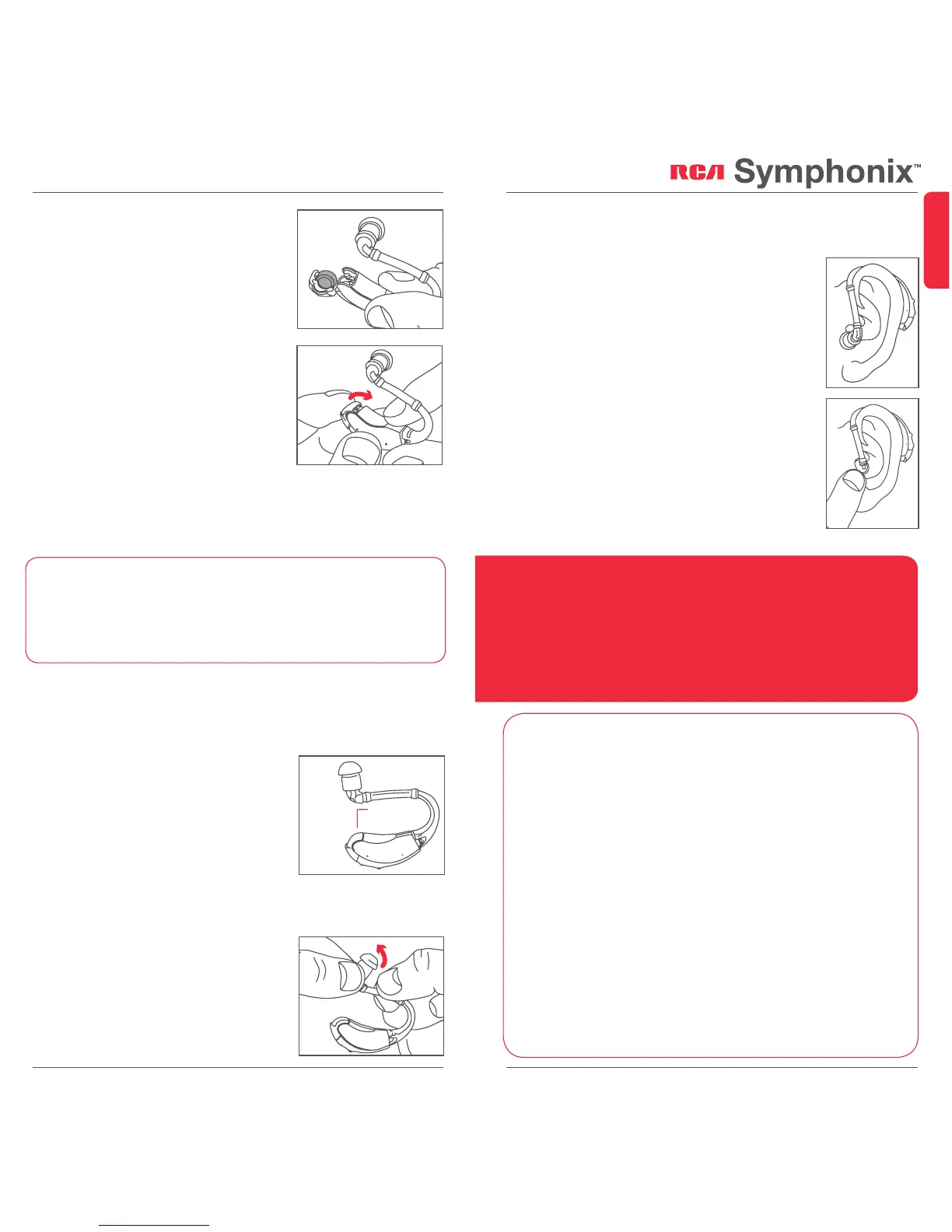 RCA Symphonix™