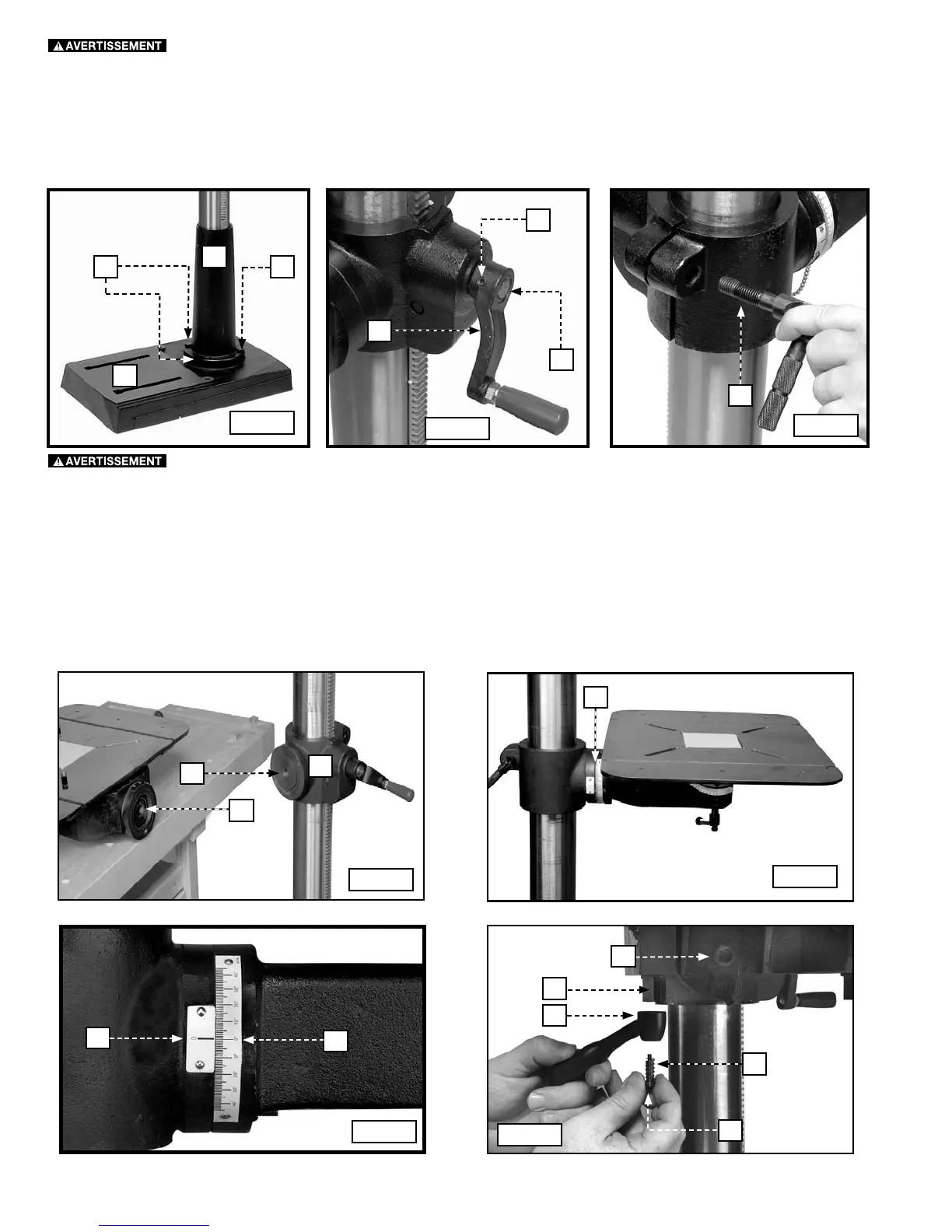 AVERTISSEMENT

AVERTISSEMENT