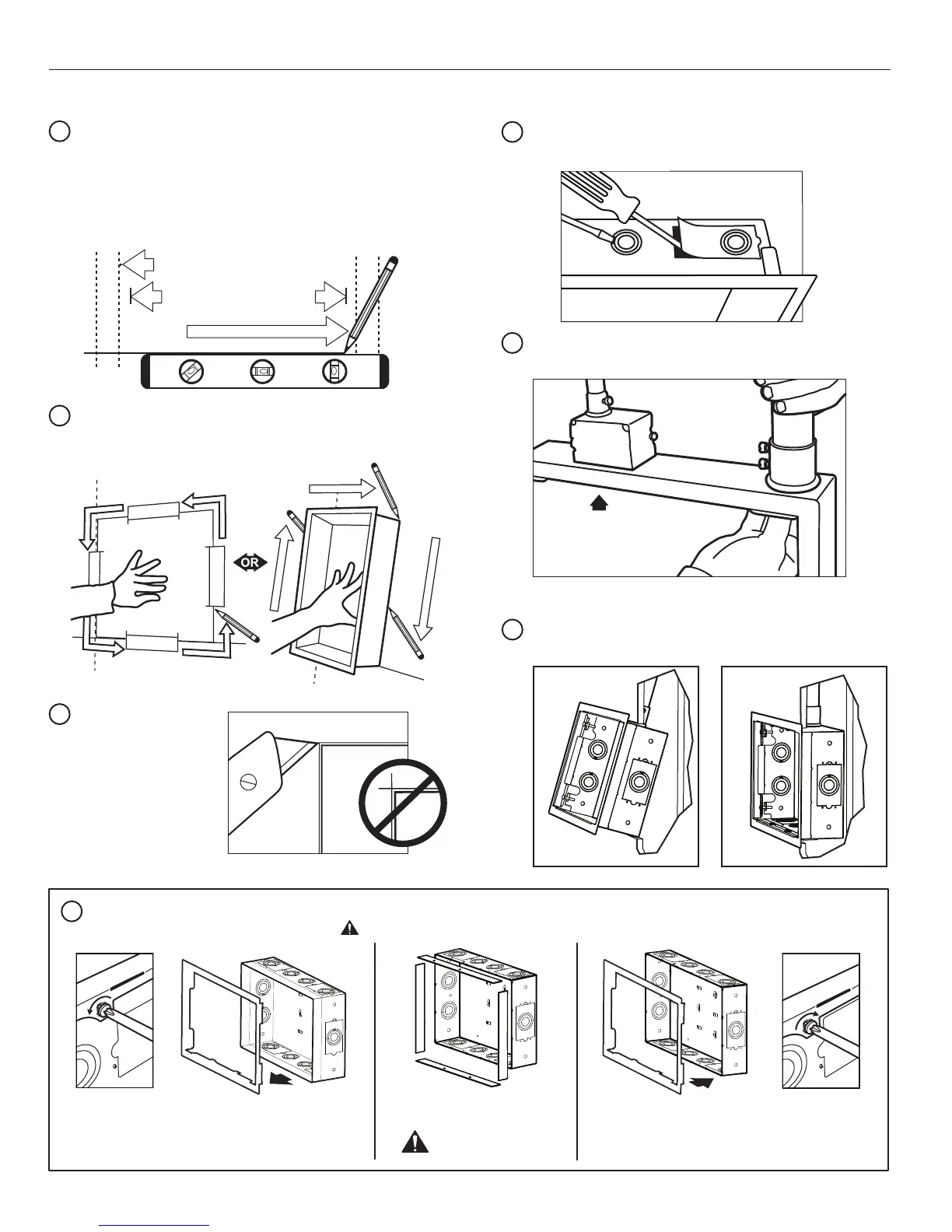 OR