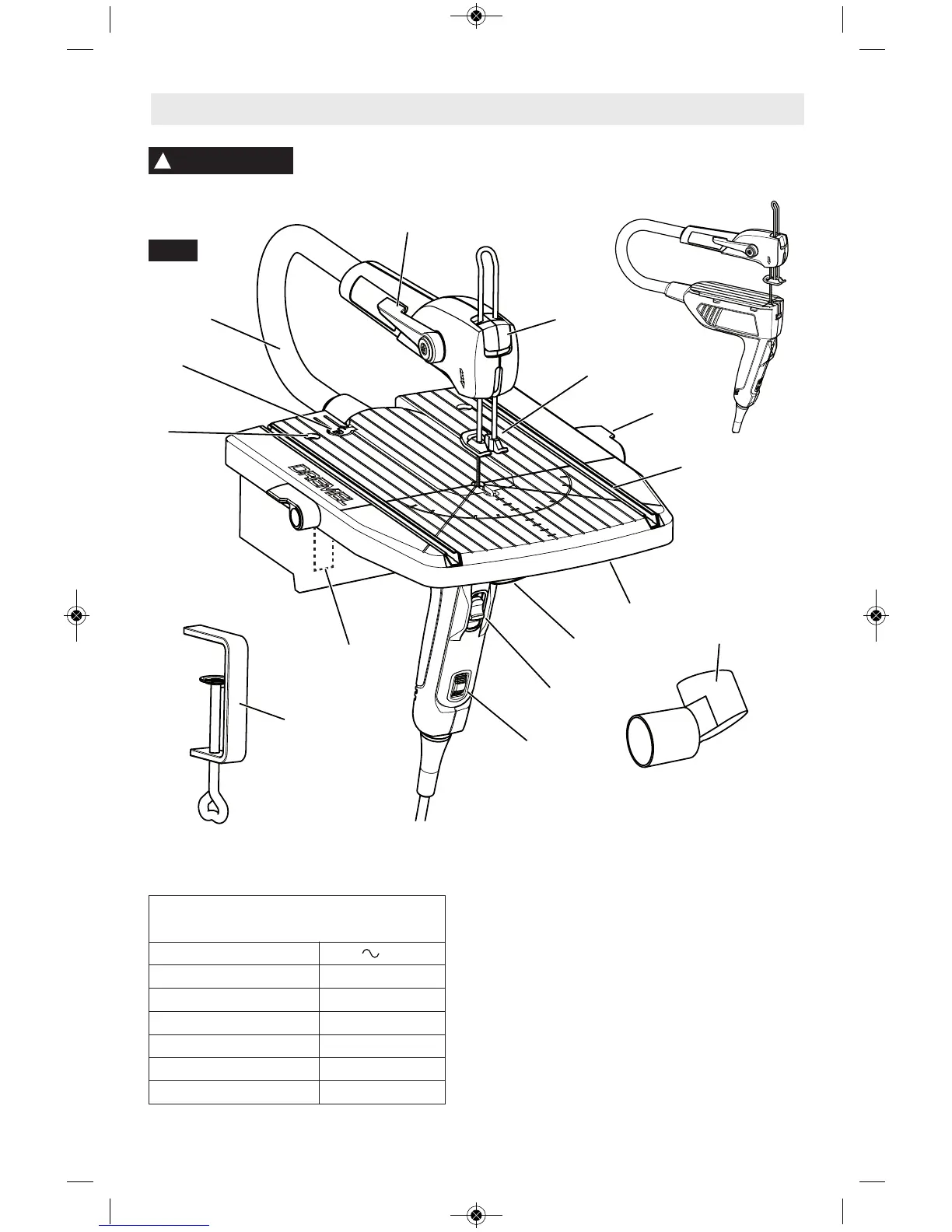 DREMEL