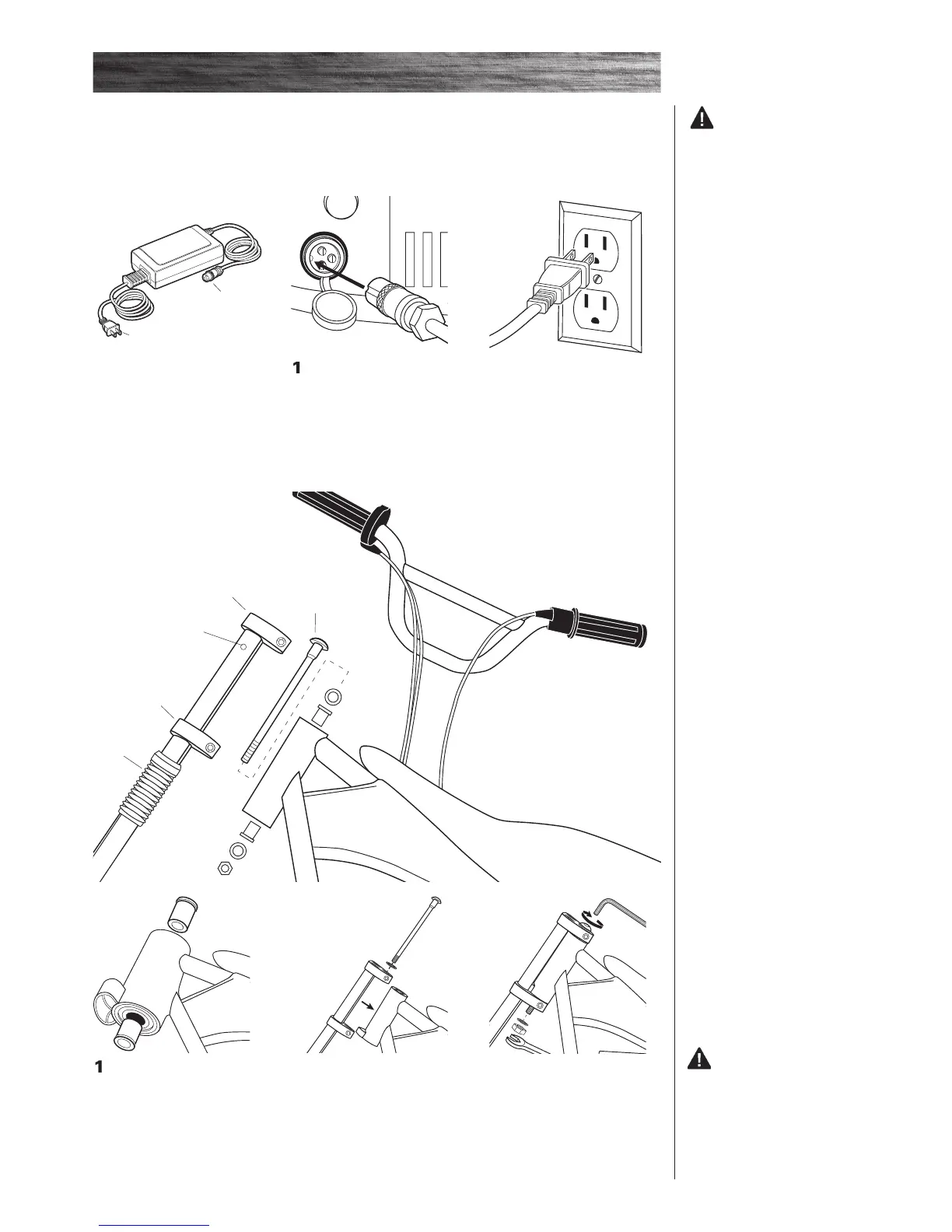 1

1