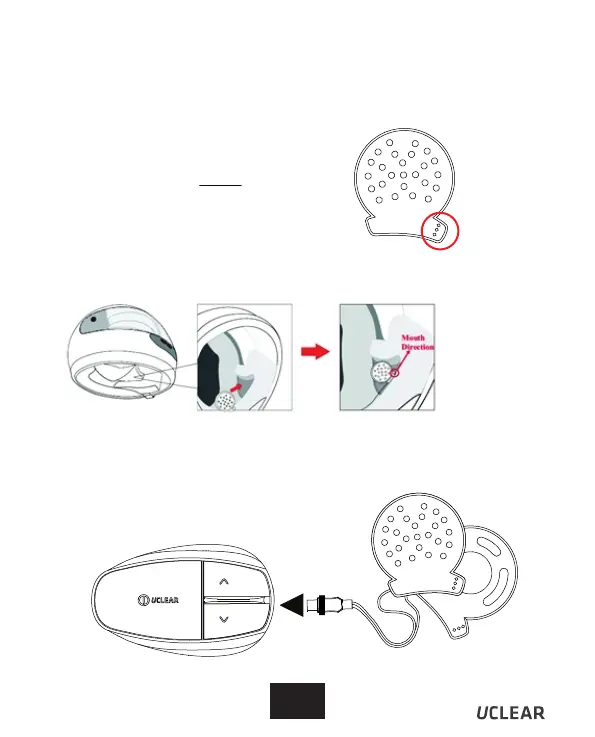 Mouth Direction

UCLEAR

UCLEAR