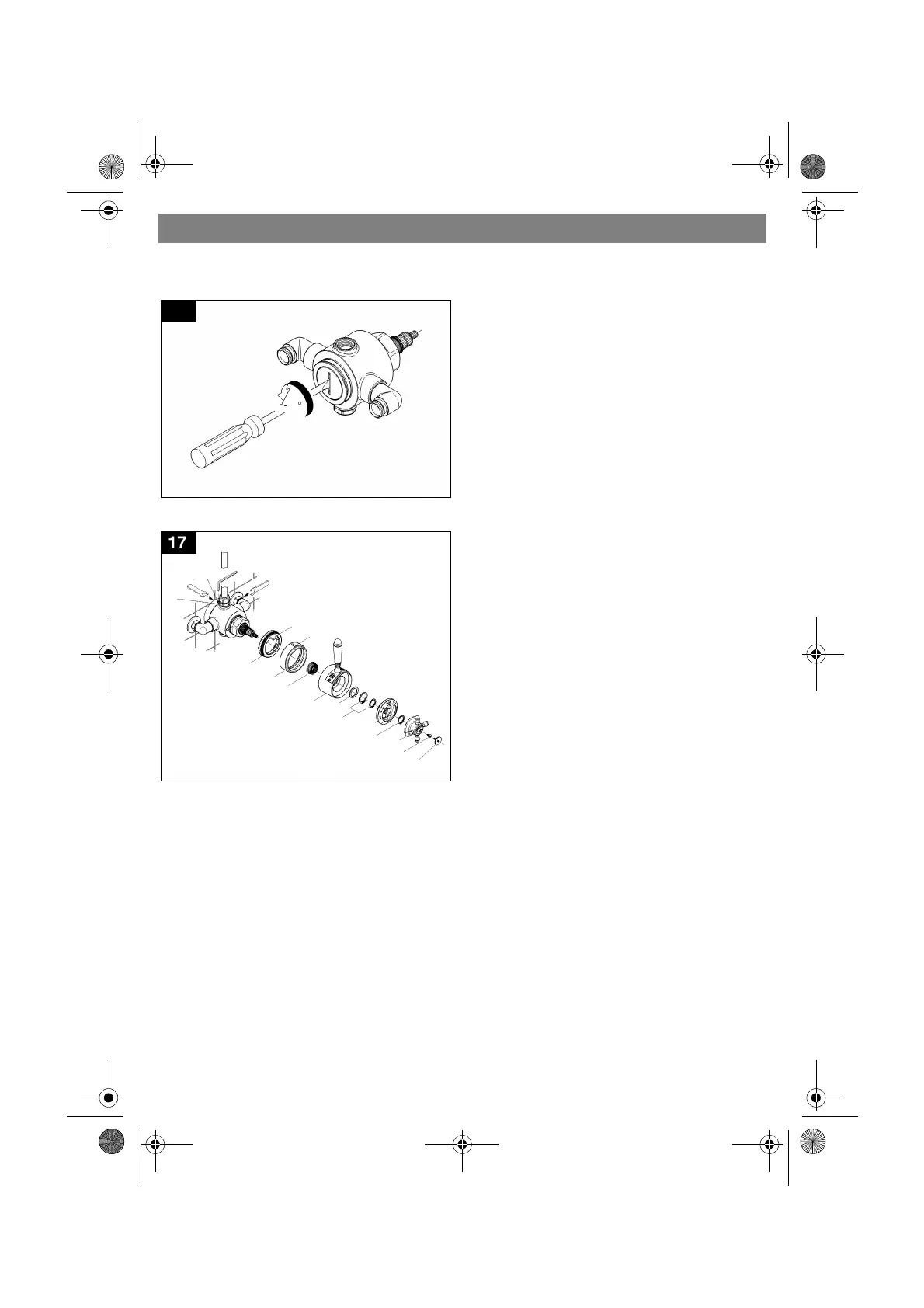 17