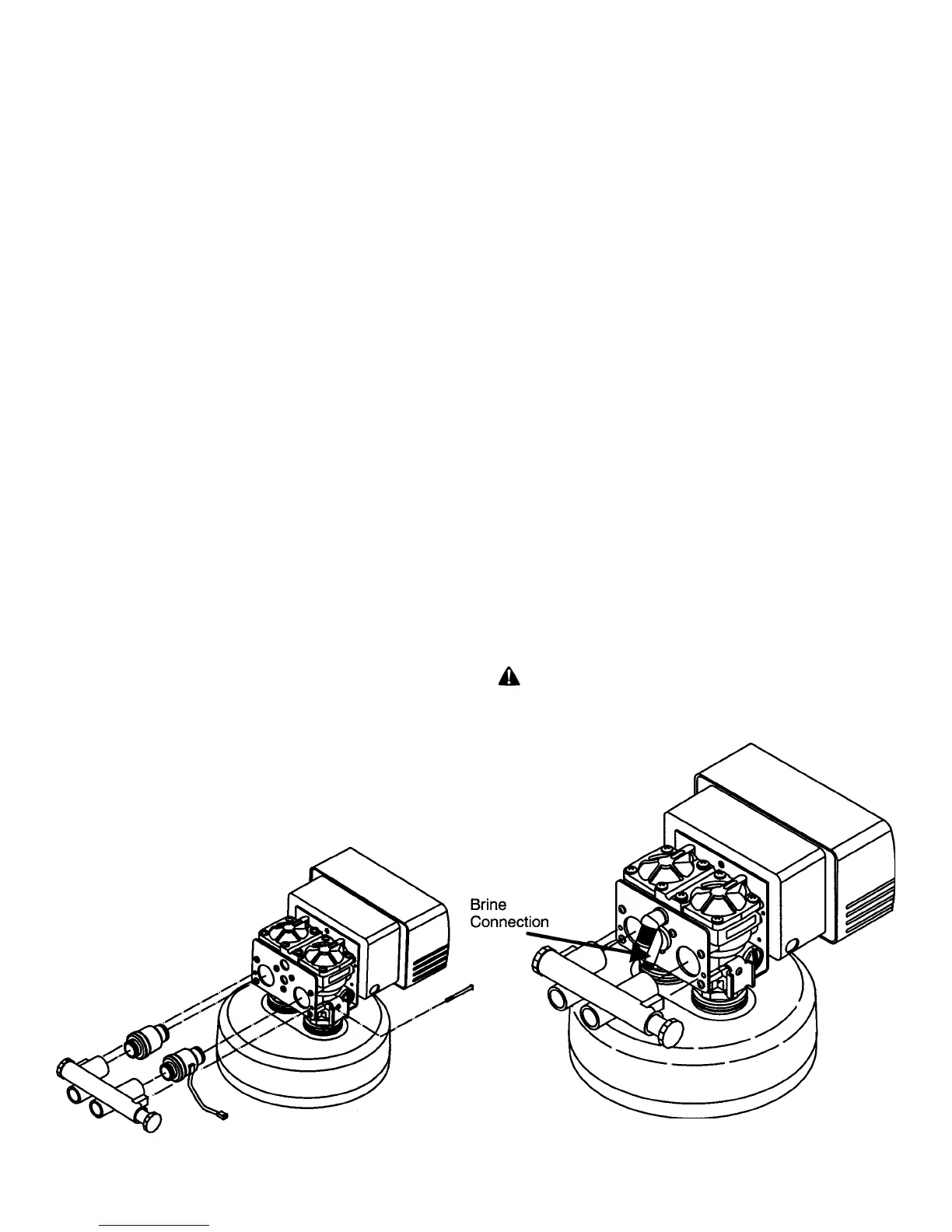 Brine Connection