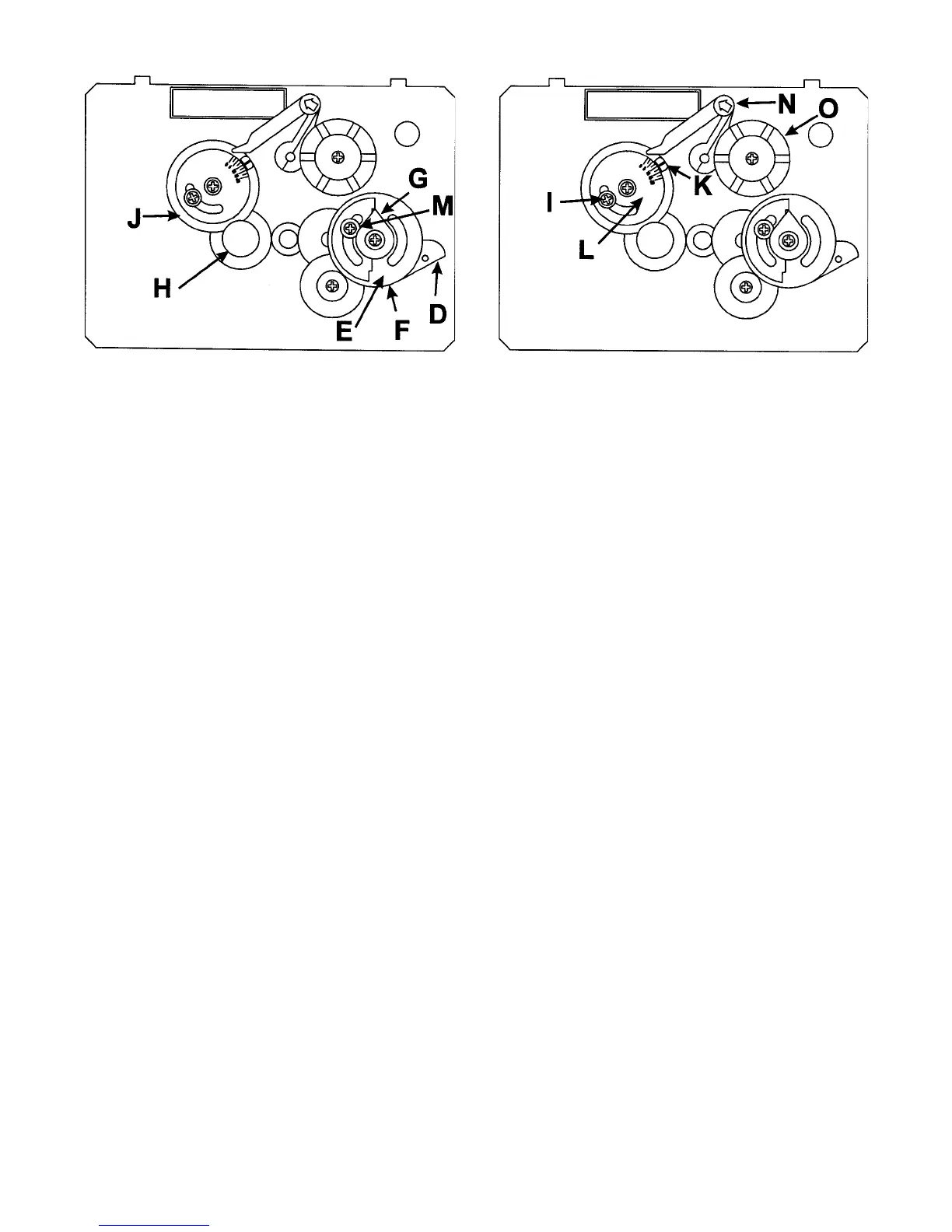 G
M
J
H
E
F
D

N
O
K
I
L