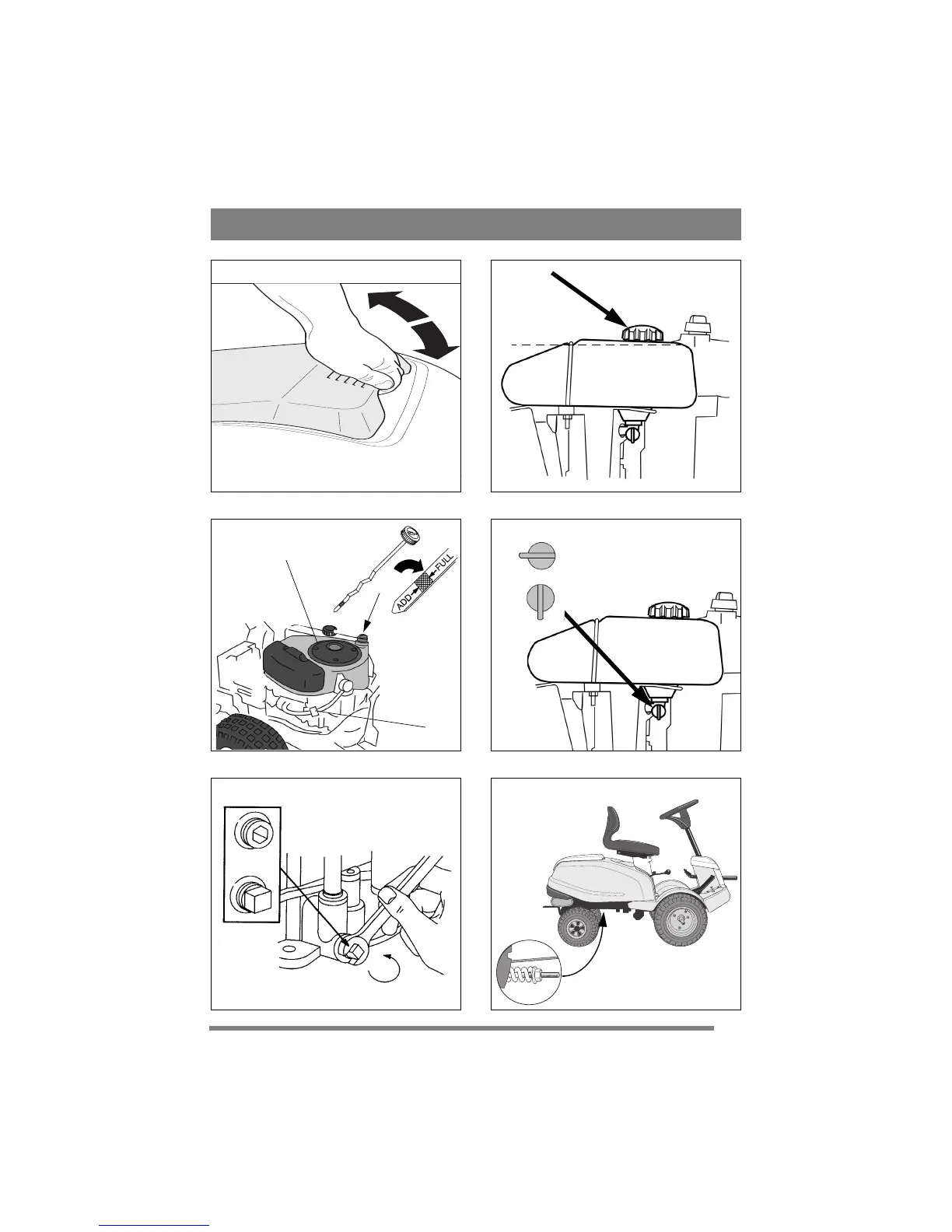 ADD FULL