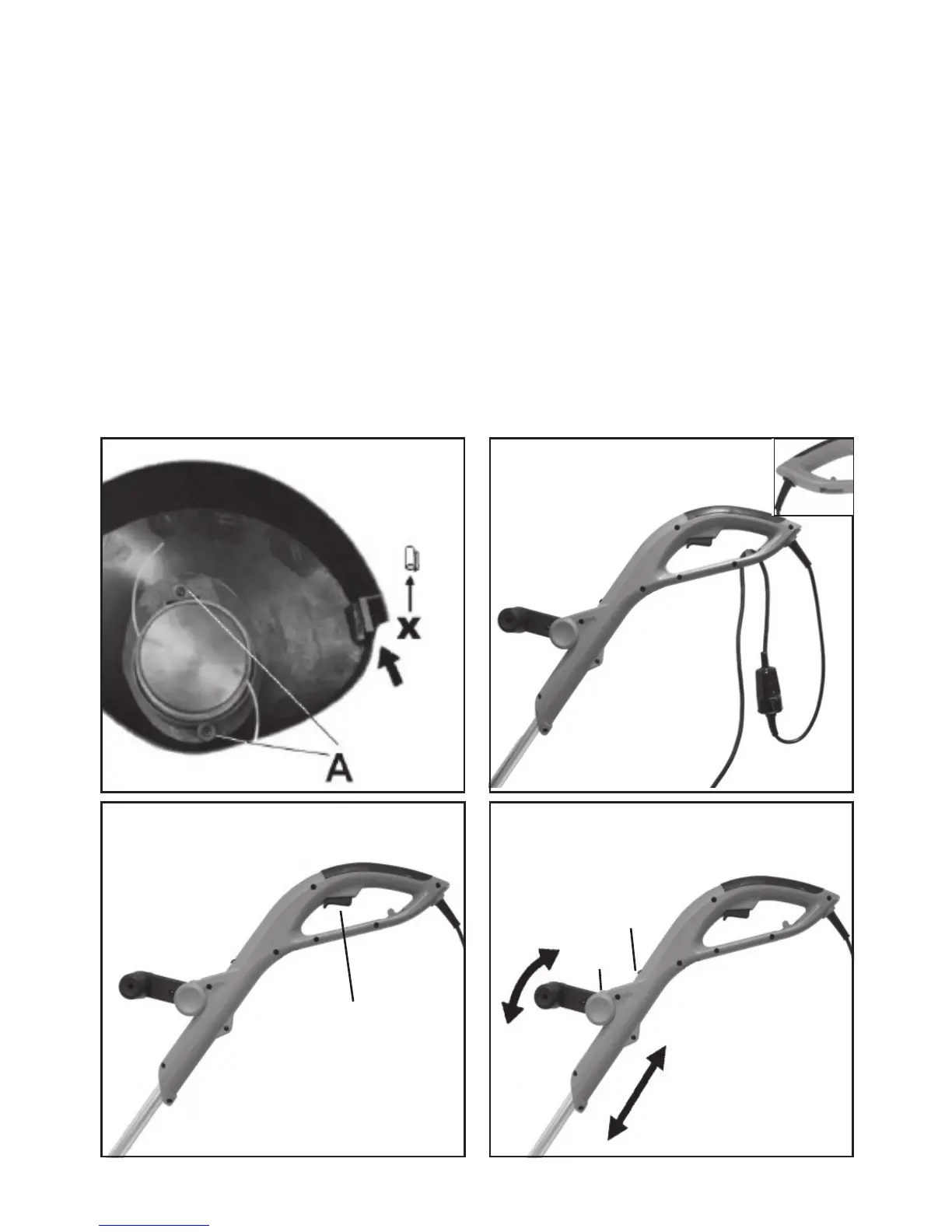 X

A