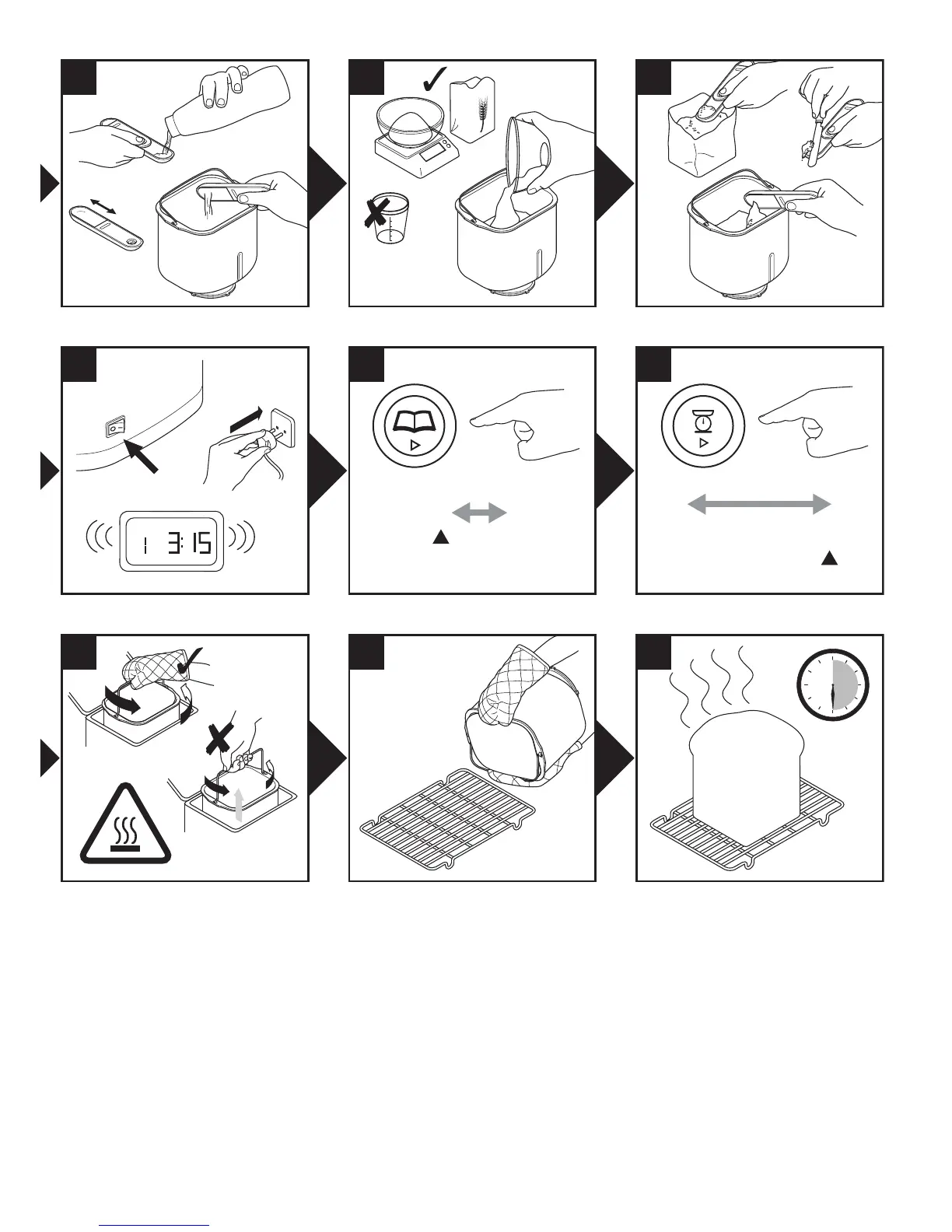 1 3:15