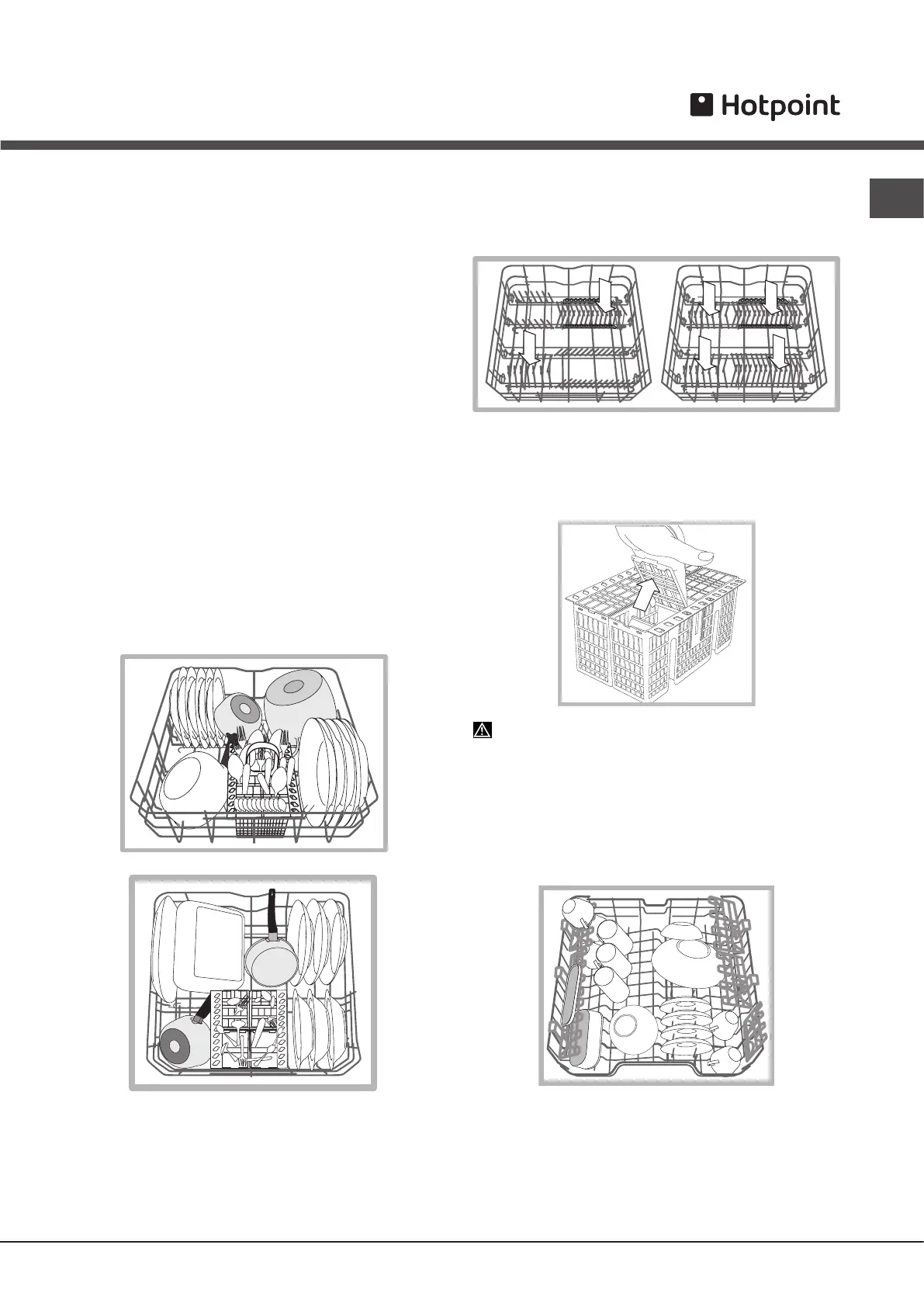 Hotpoint