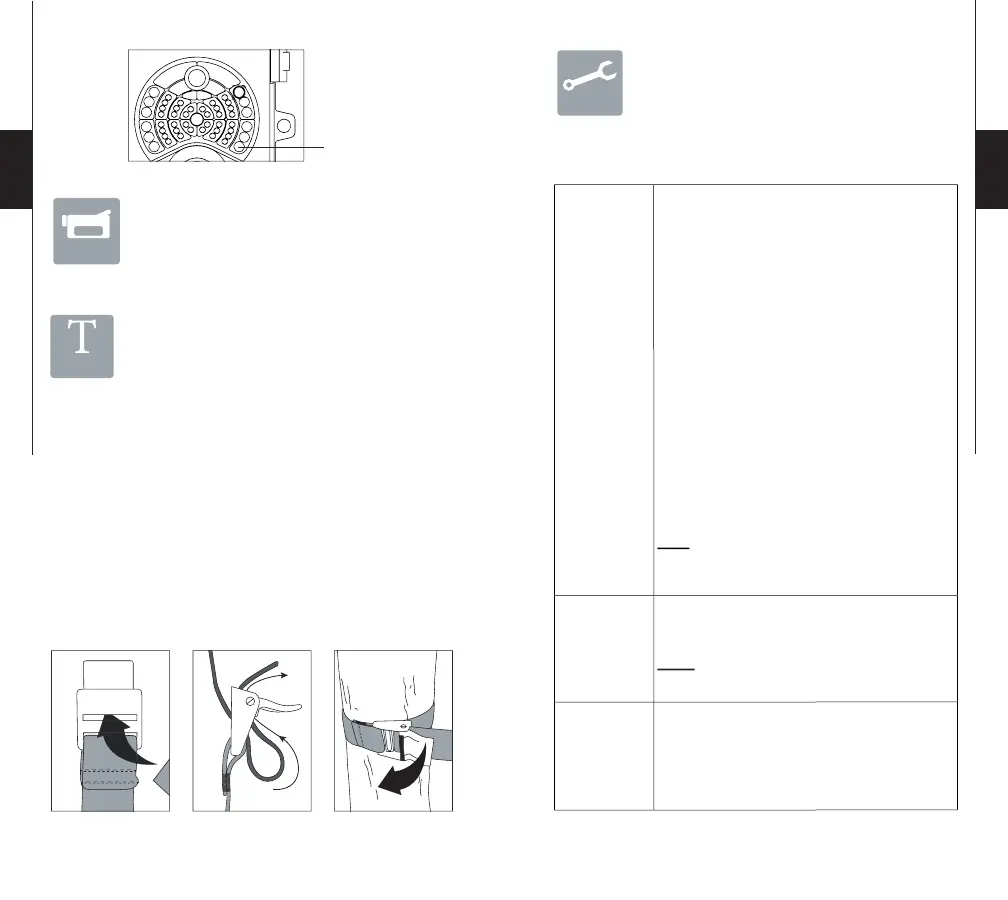 T