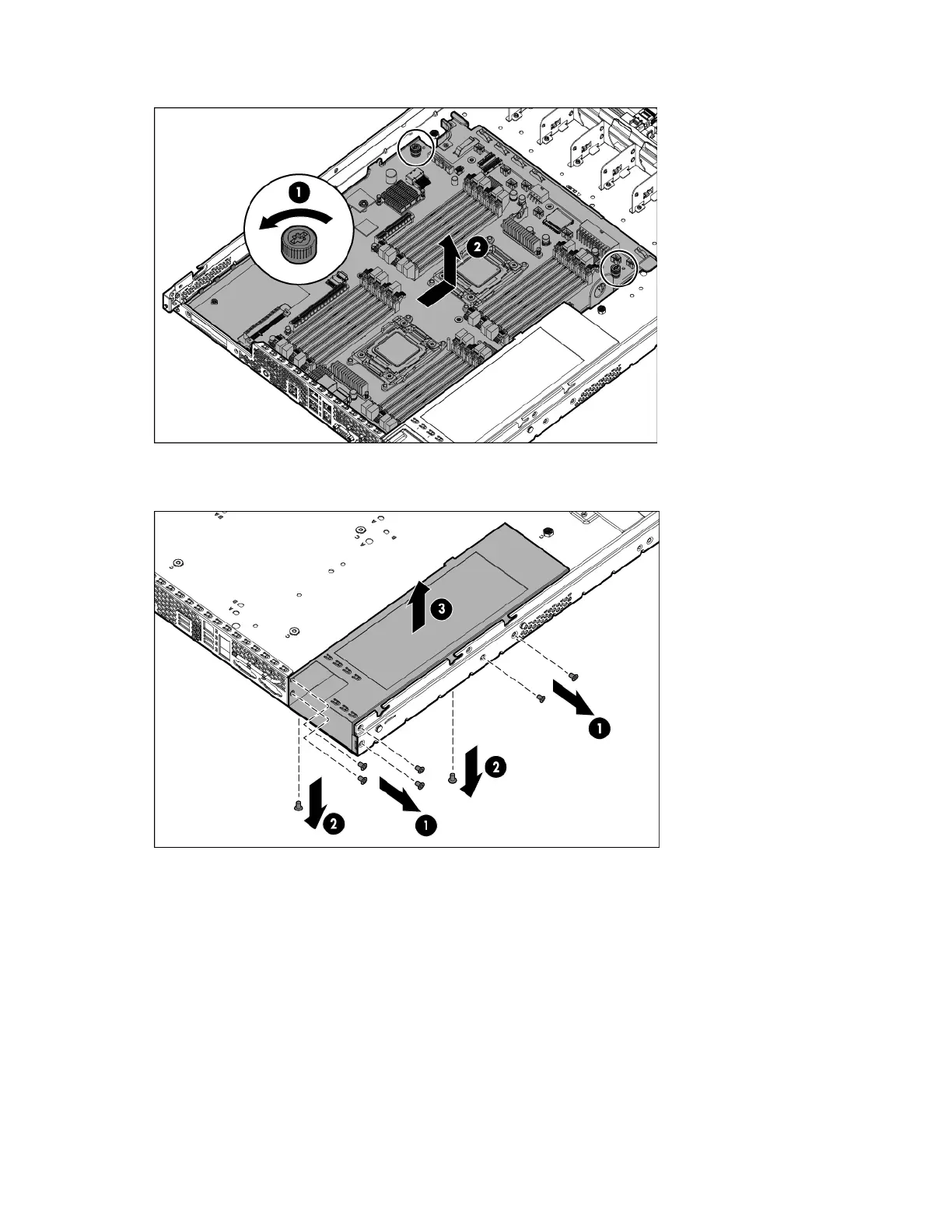 1

2

3

1

2

2

1