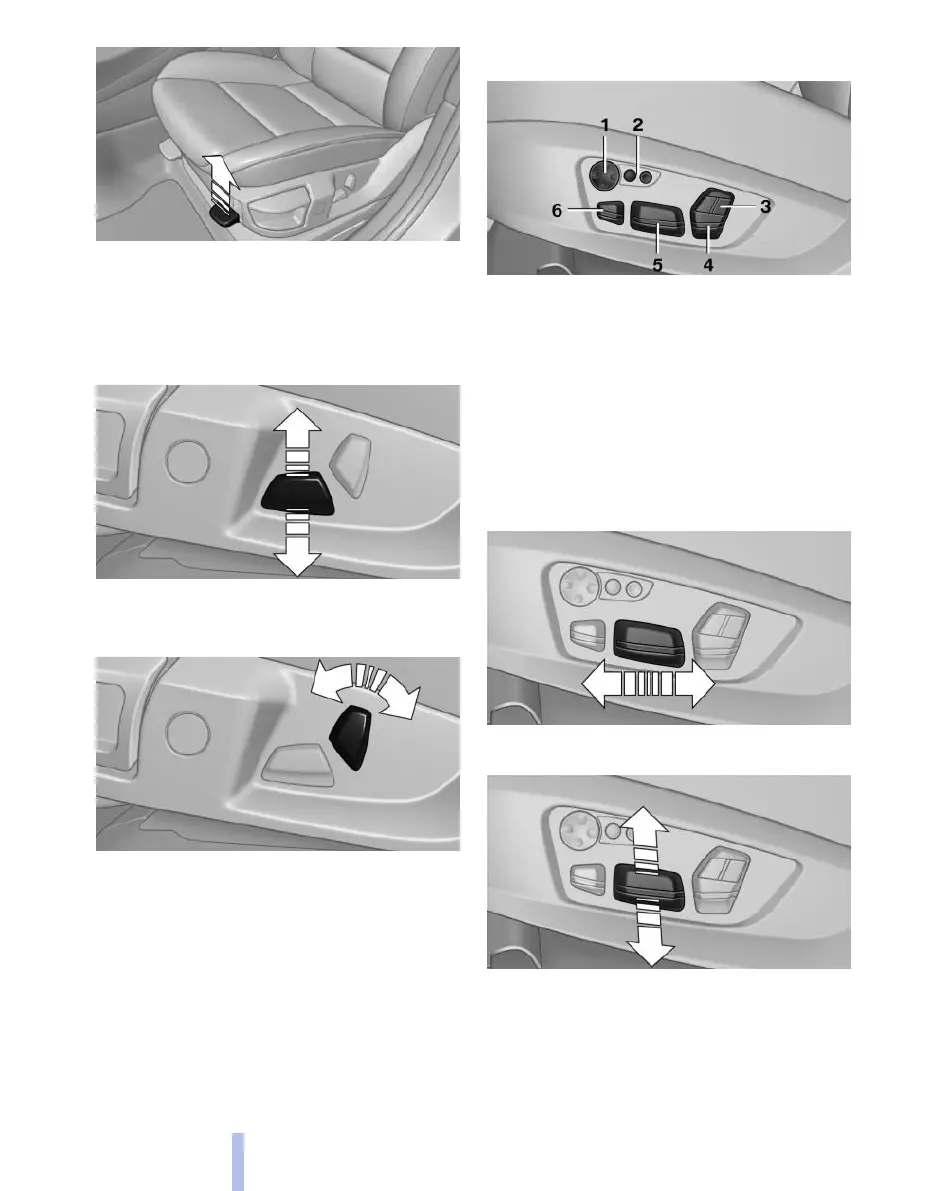 1
2
6
3
5
4