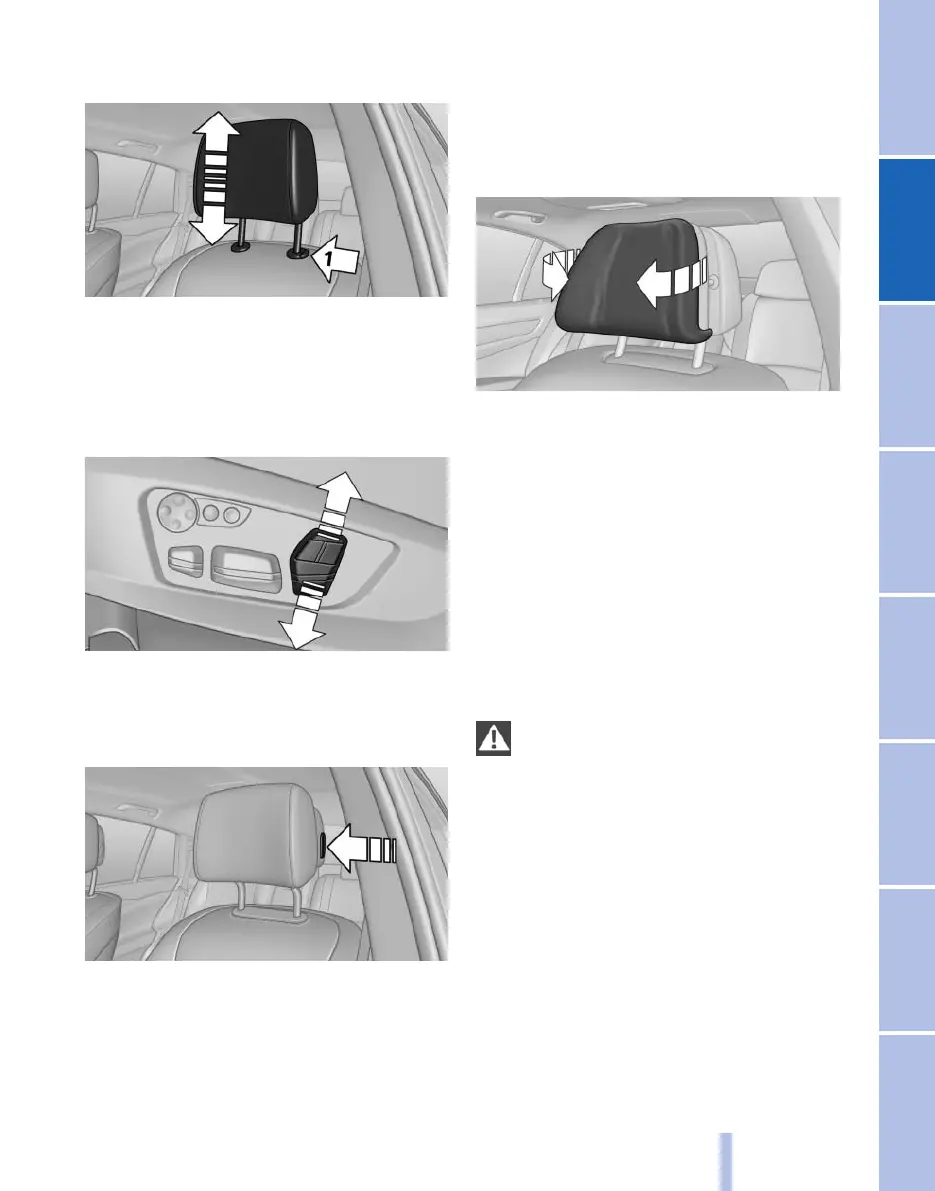 1