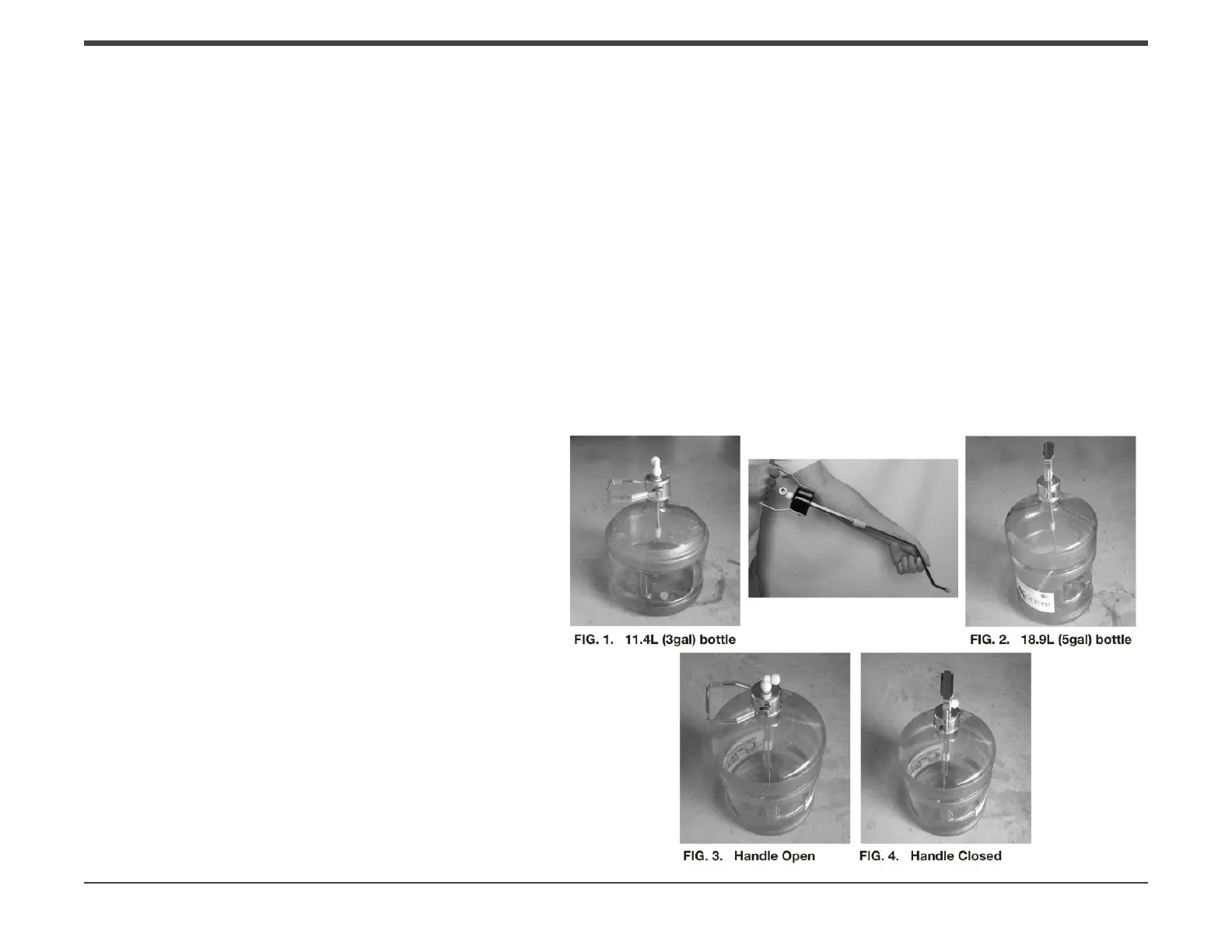 FIG. 1. 11.4L (3gal) bottle

FIG. 2. 18.9L (5gal) bottle

FIG. 3. Handle Open

FIG. 4. Handle Closed