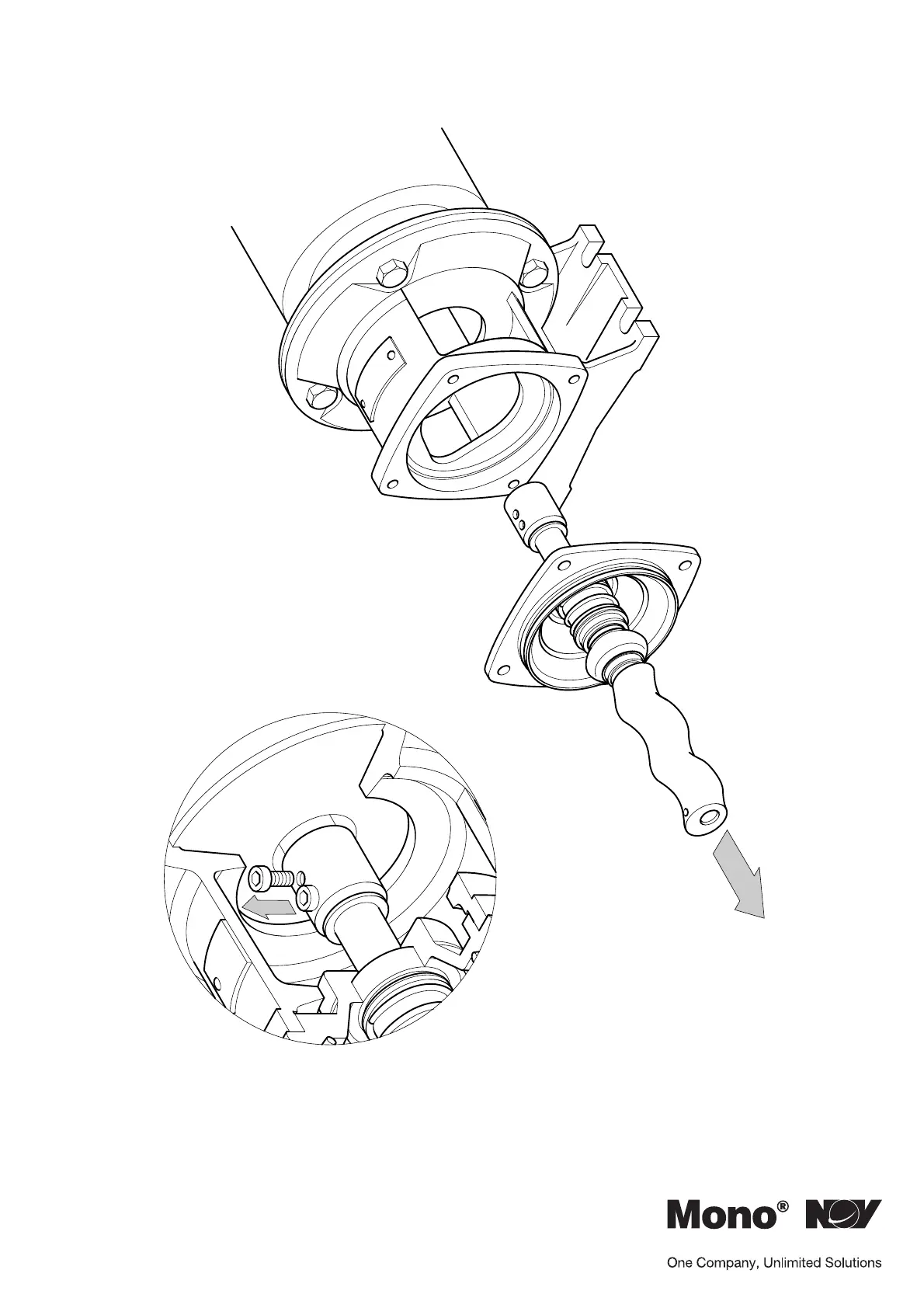 Mono® NOV

One Company, Unlimited Solutions