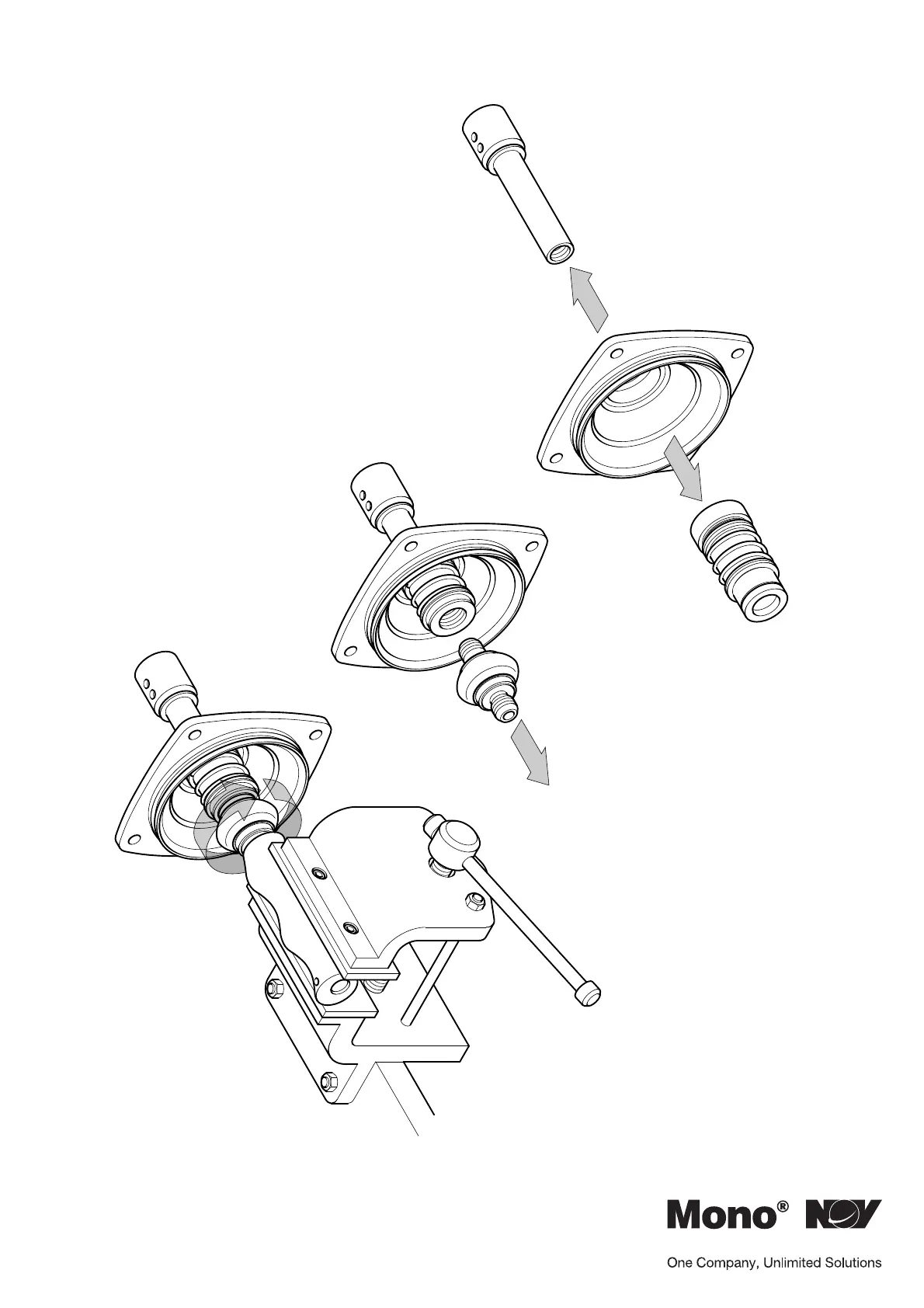 Mono® NOV

One Company, Unlimited Solutions