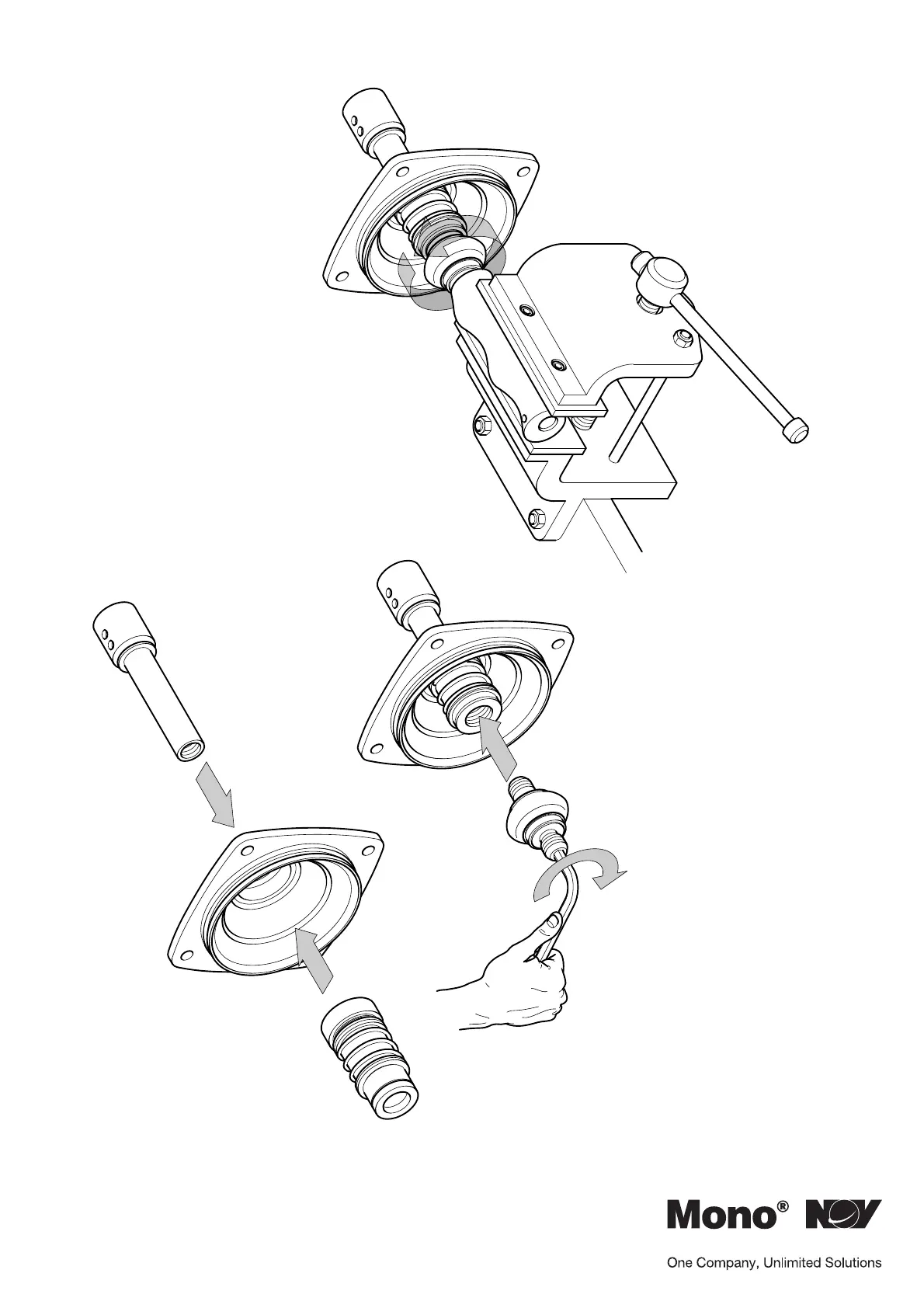 Mono® NOV

One Company, Unlimited Solutions