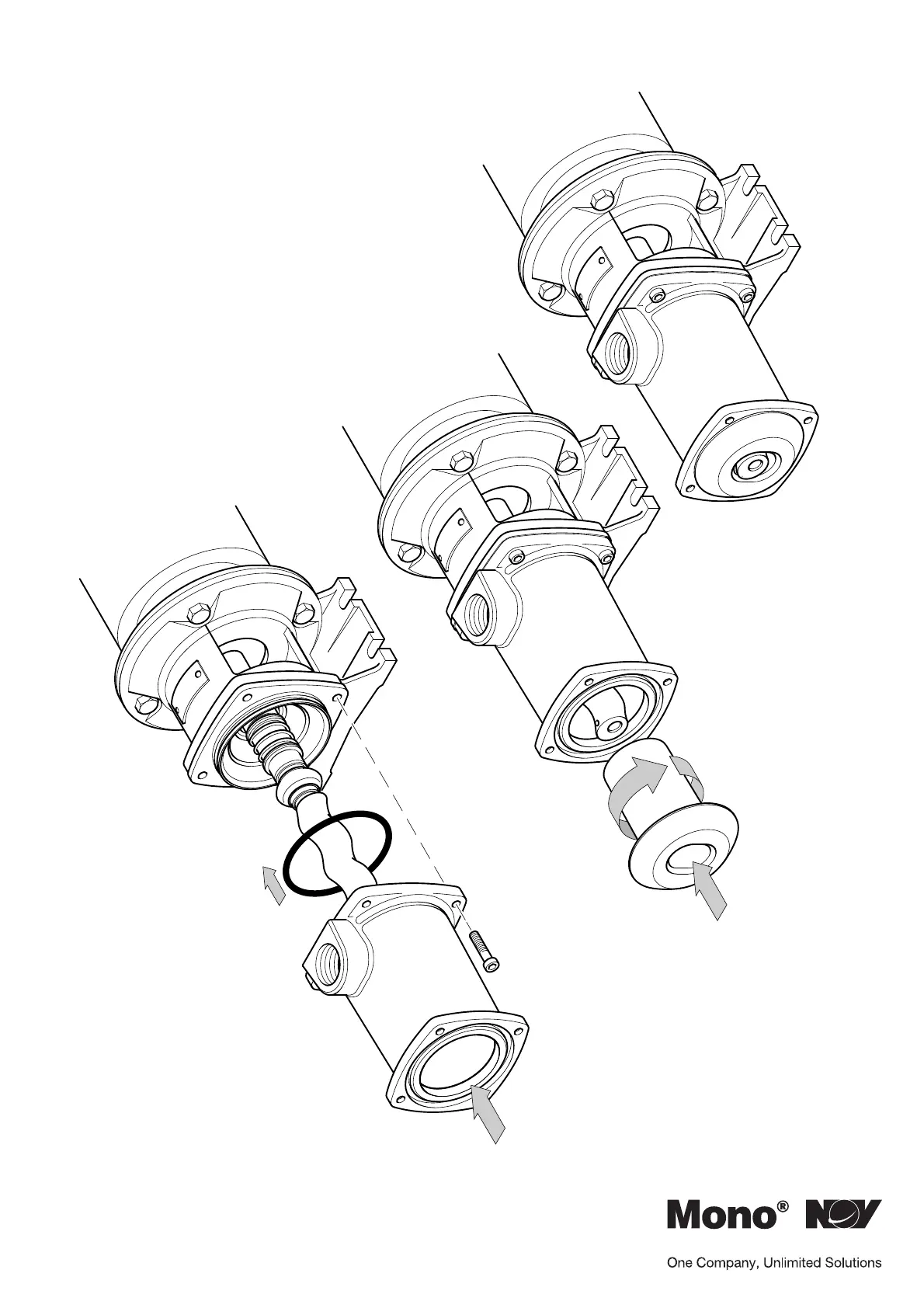 Mono® NOV

One Company, Unlimited Solutions