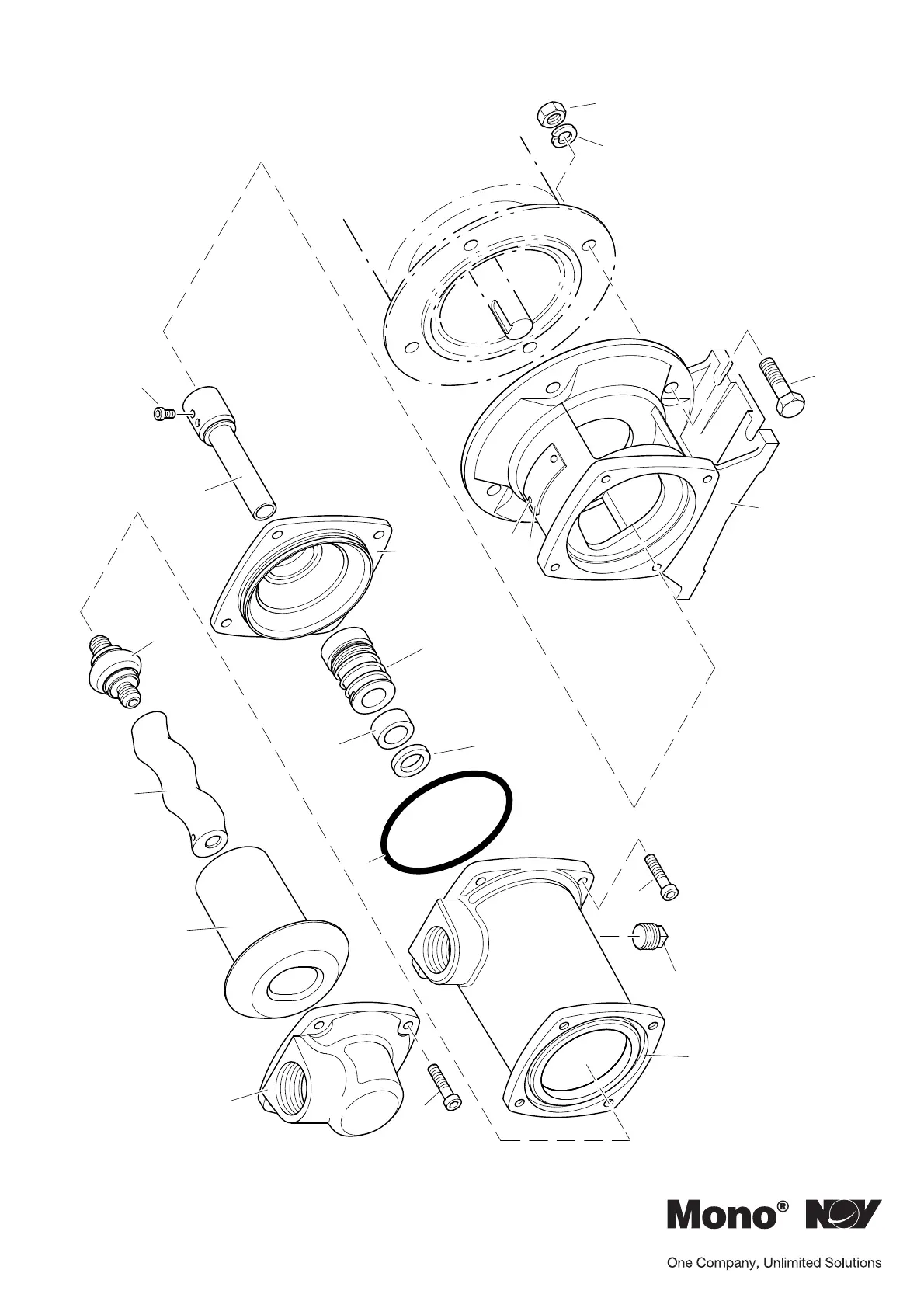 Mono® NOV

One Company, Unlimited Solutions