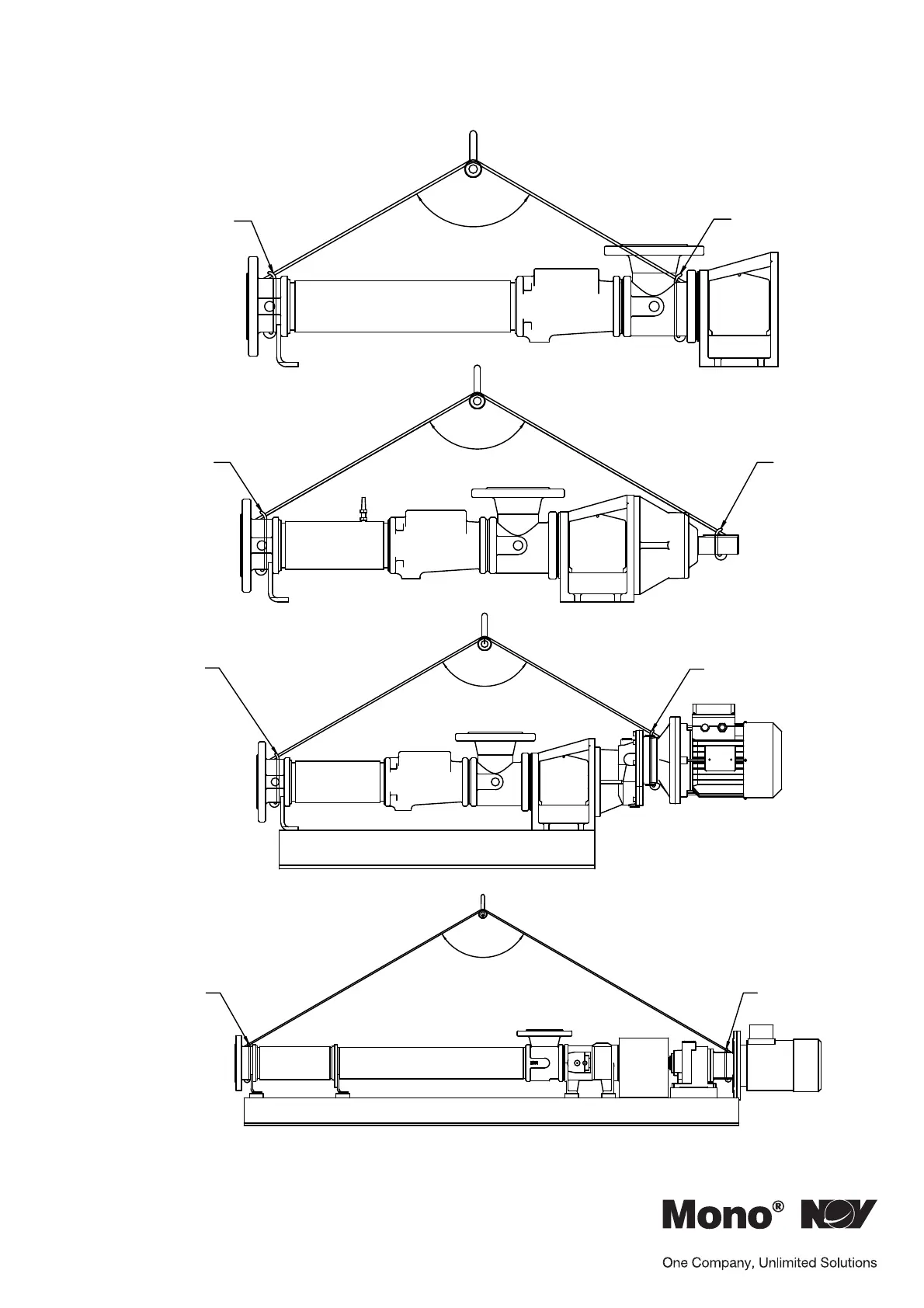 Mono® NOV

One Company, Unlimited Solutions