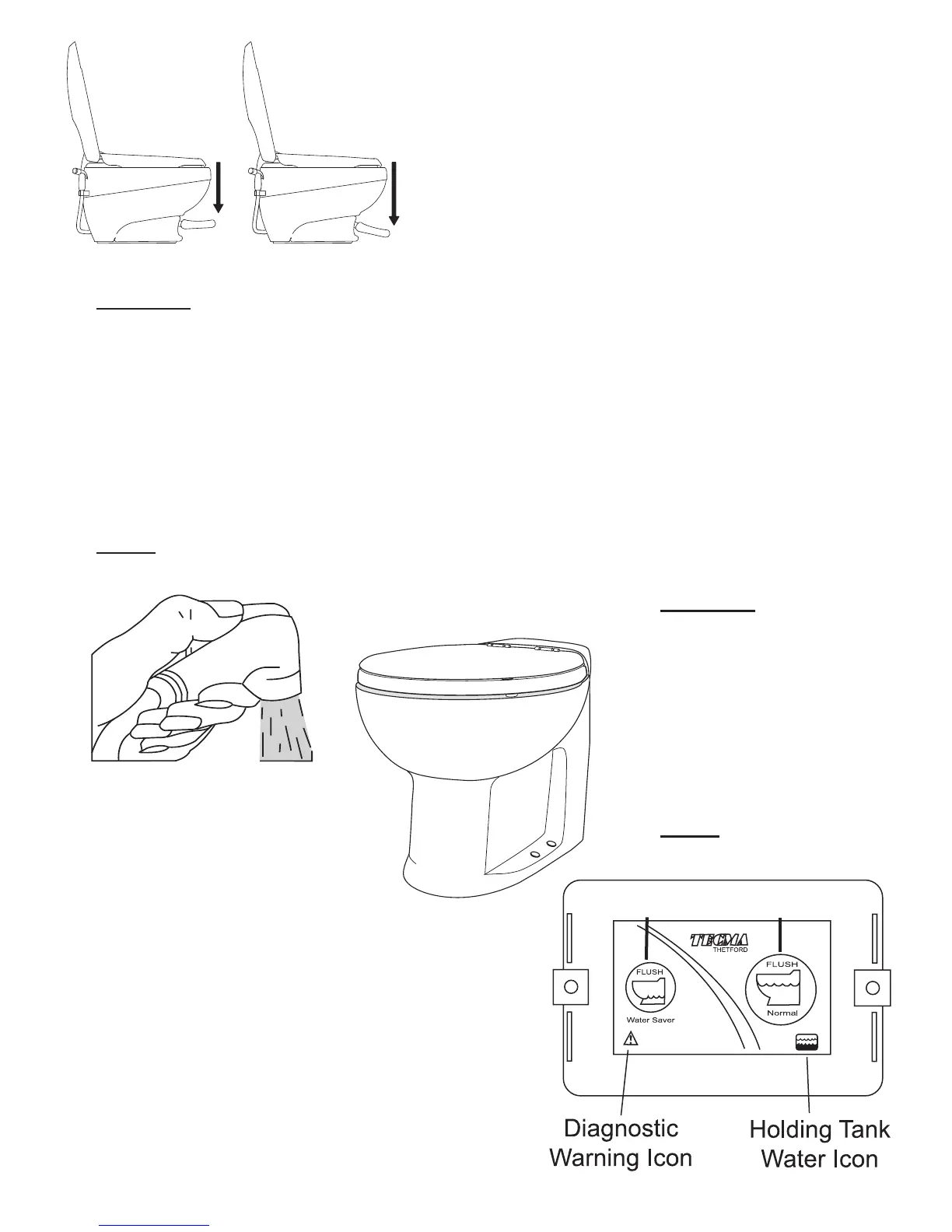 TECMA
THETFORD

FLUSH
Water Saver

FLUSH
Normal

Diagnostic Warning Icon

Holding Tank Water Icon