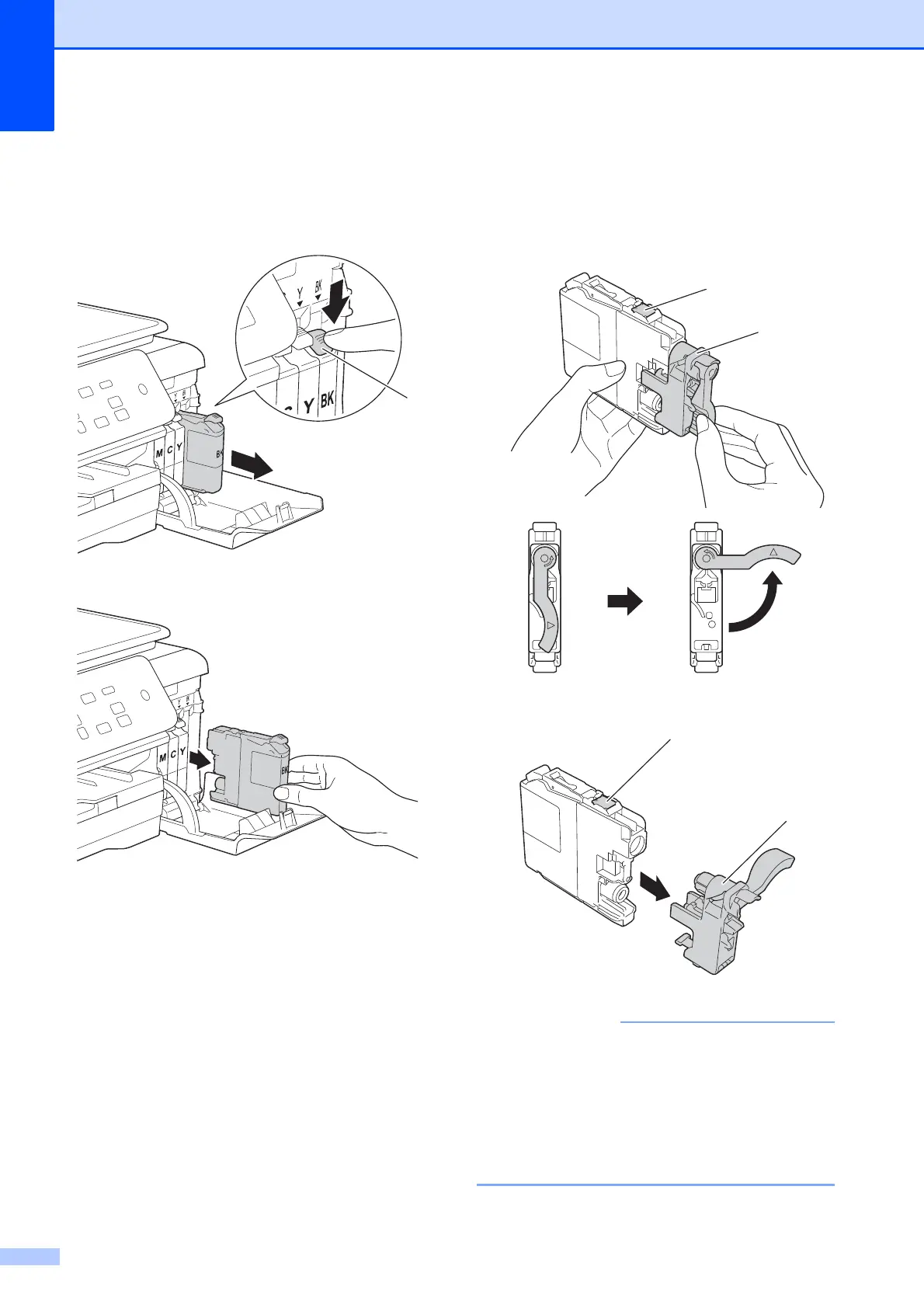 Y BK

C Y BK

M C Y

BK

M C Y

BK