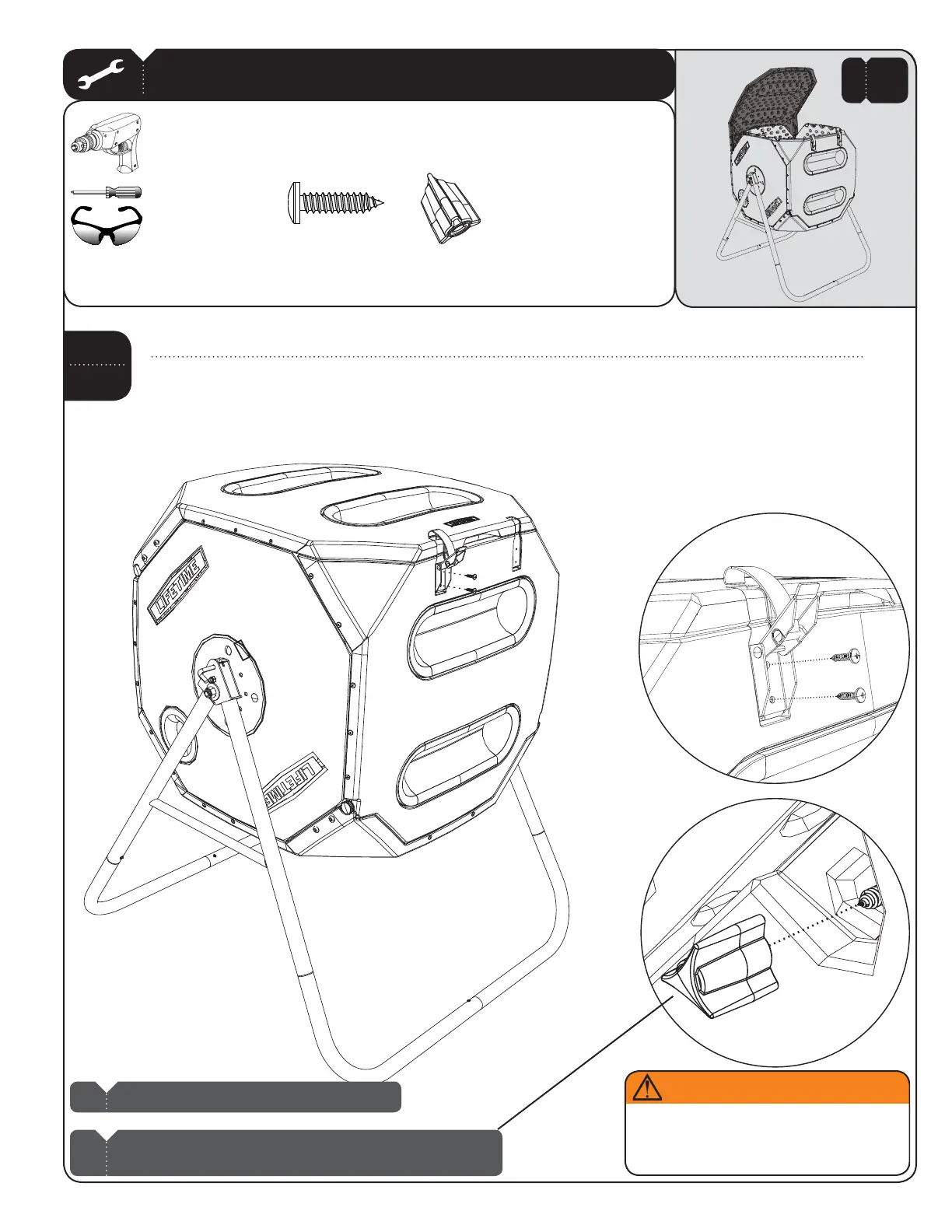 LIFETIME

LIFETIME