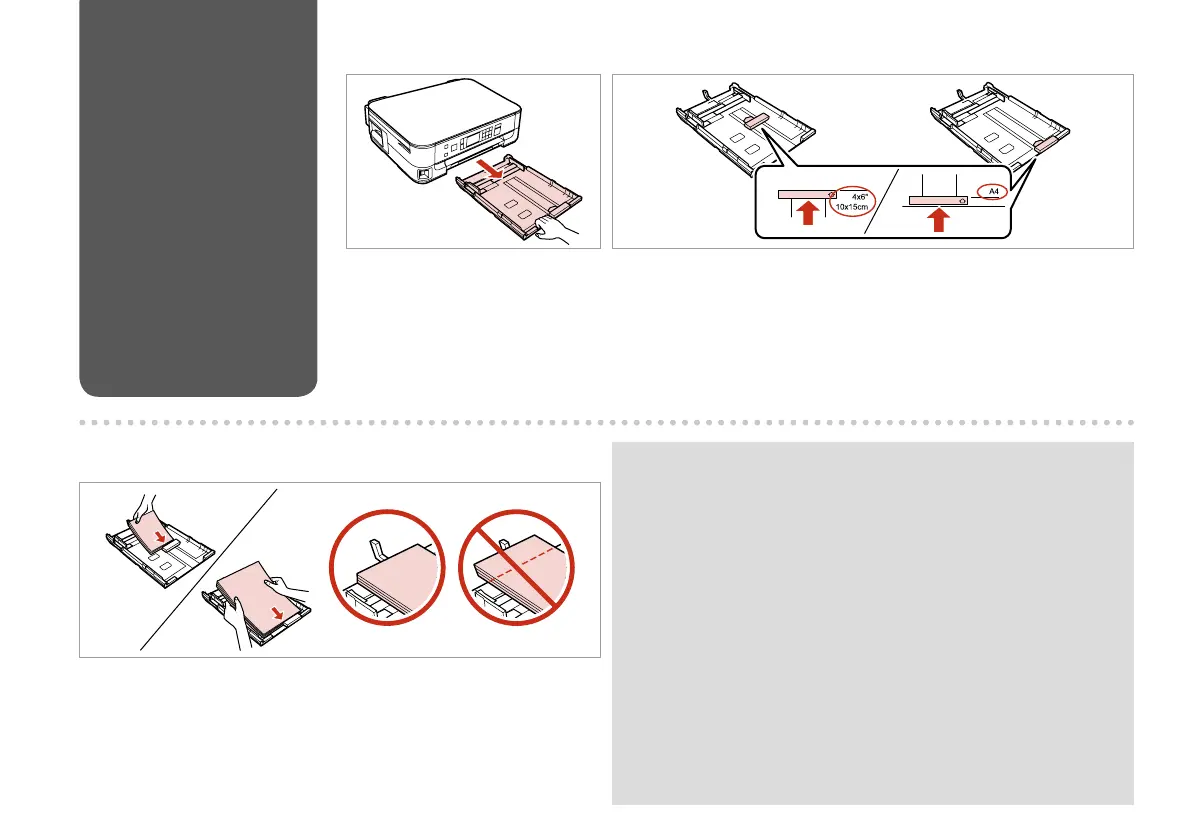 4x6"
10x15cm

A4