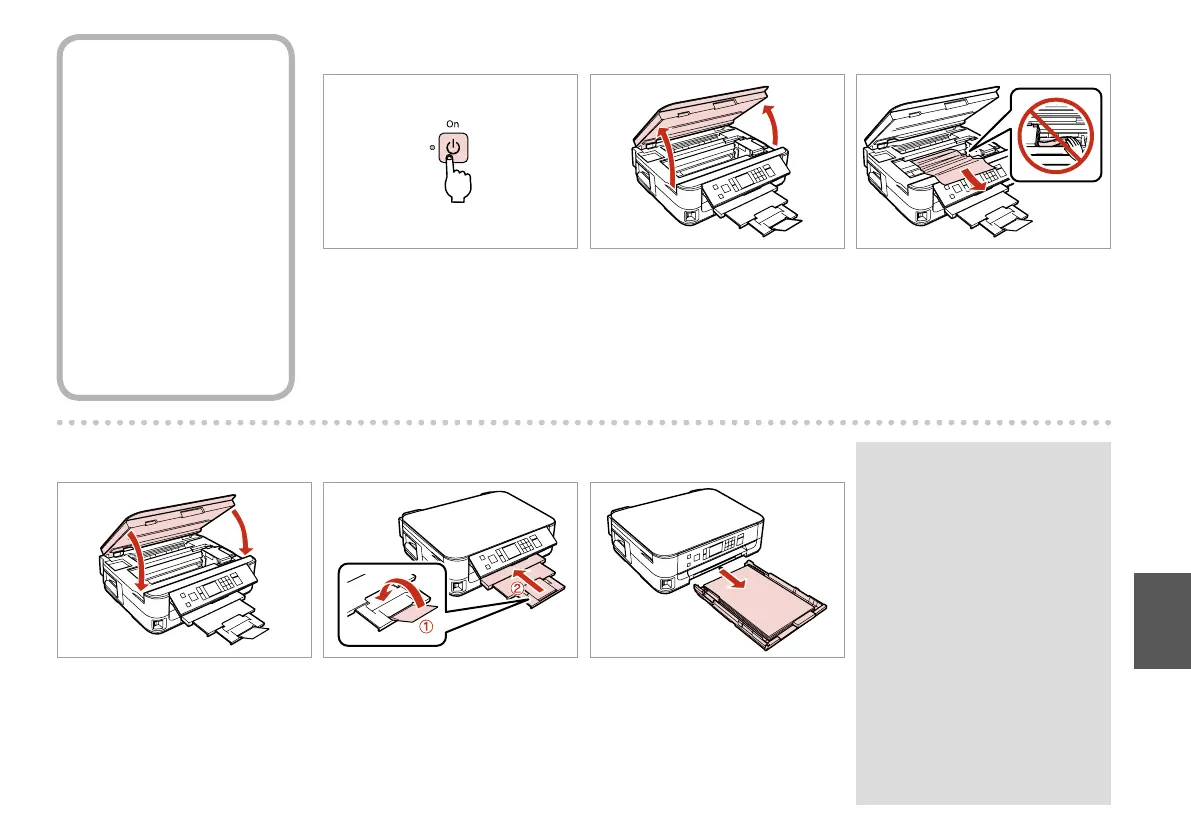 On

①

②