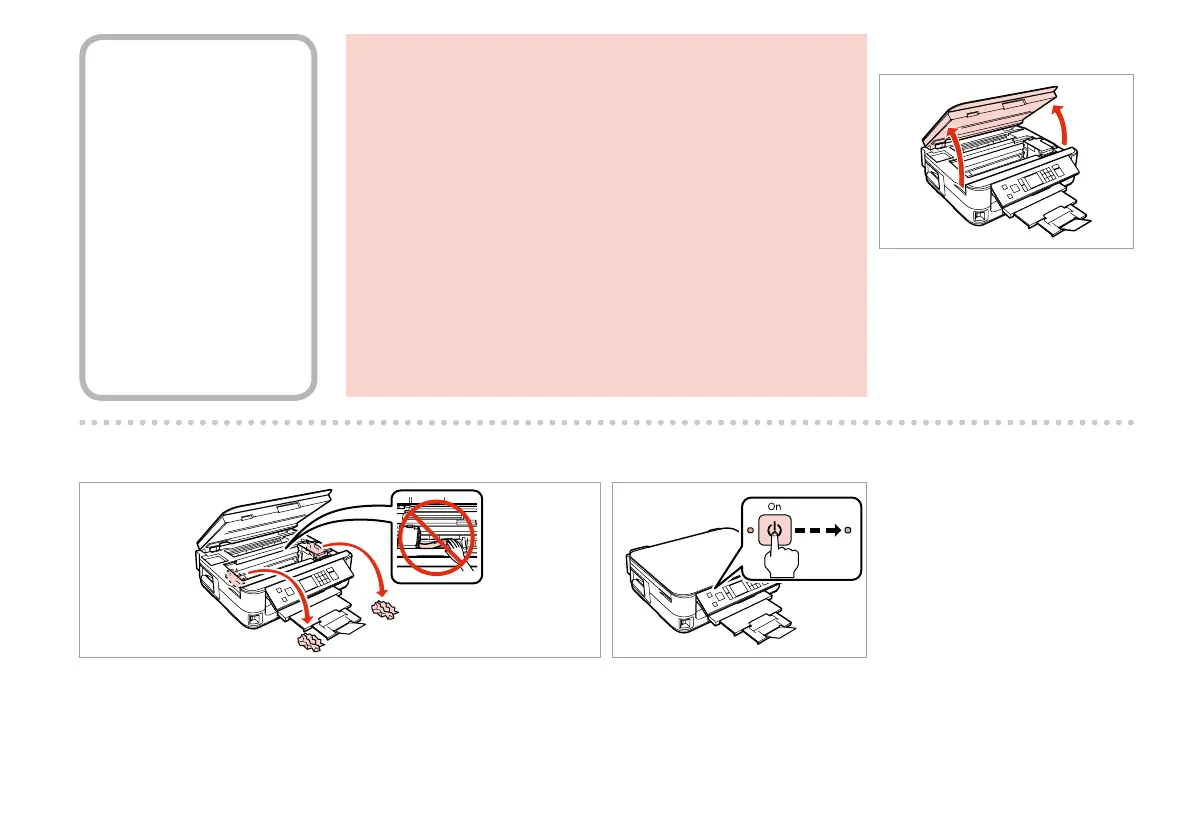 On