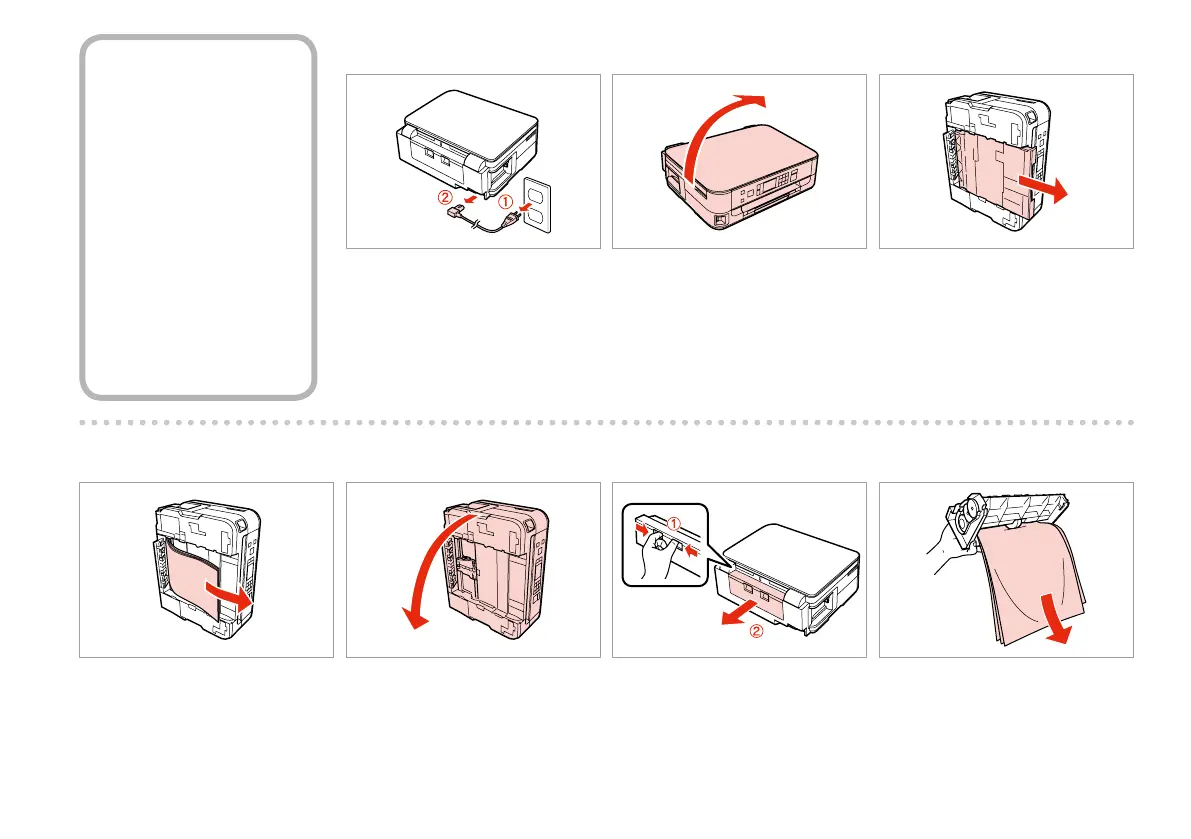 ② ①

①
②