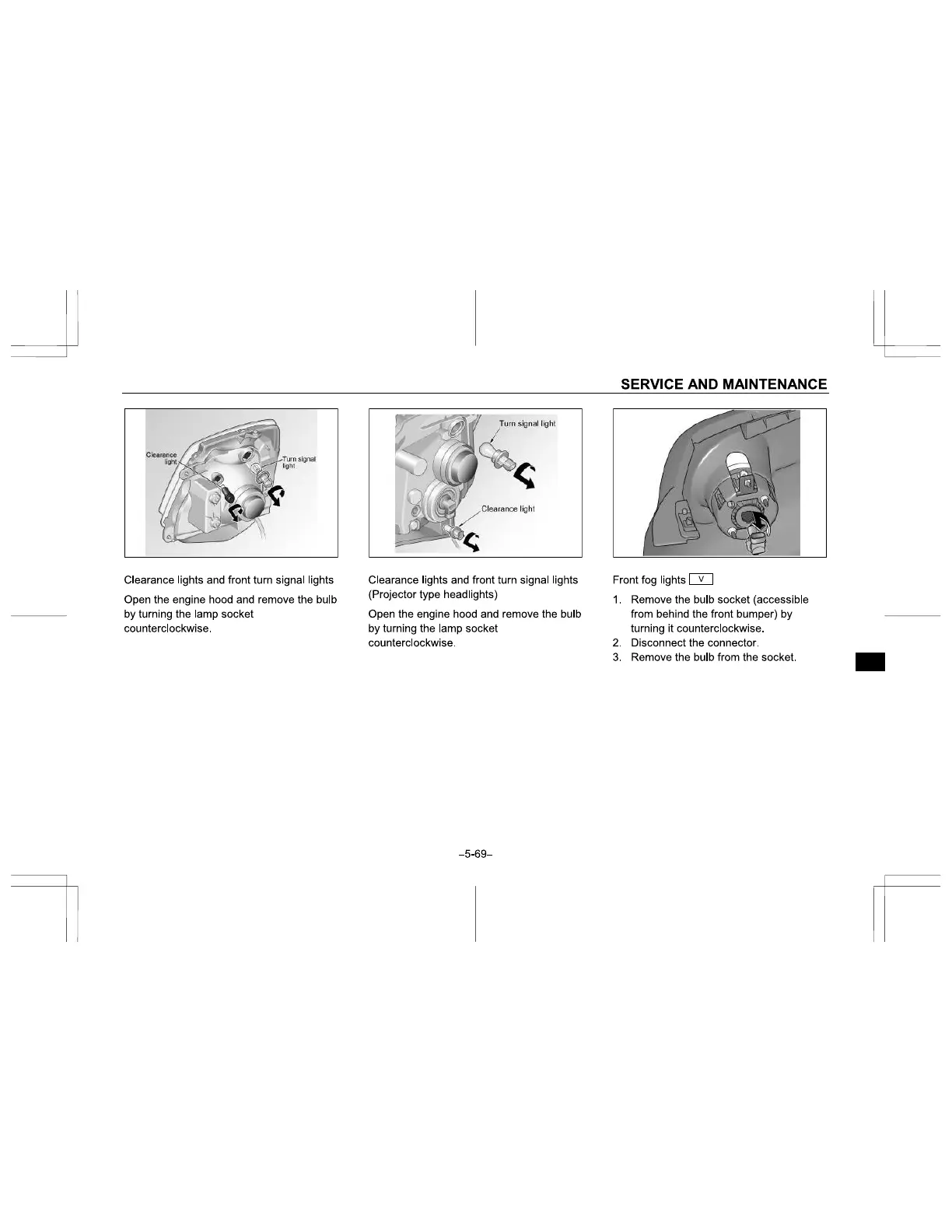 SERVICE AND MAINTENANCE

Clearance light

Turn signal light

Clearance lights and front turn signal lights

Open the engine hood and remove the bulb by turning the lamp socket counterclockwise.

Turn signal light

Clearance light

Clearance lights and front turn signal lights (Projector type headlights)

Open the engine hood and remove the bulb by turning the lamp socket counterclockwise.

Front fog lights V

1. Remove the bulb socket (accessible from behind the front bumper) by turning it counterclockwise.
2. Disconnect the connector.
3. Remove the bulb from the socket.

–5-69–