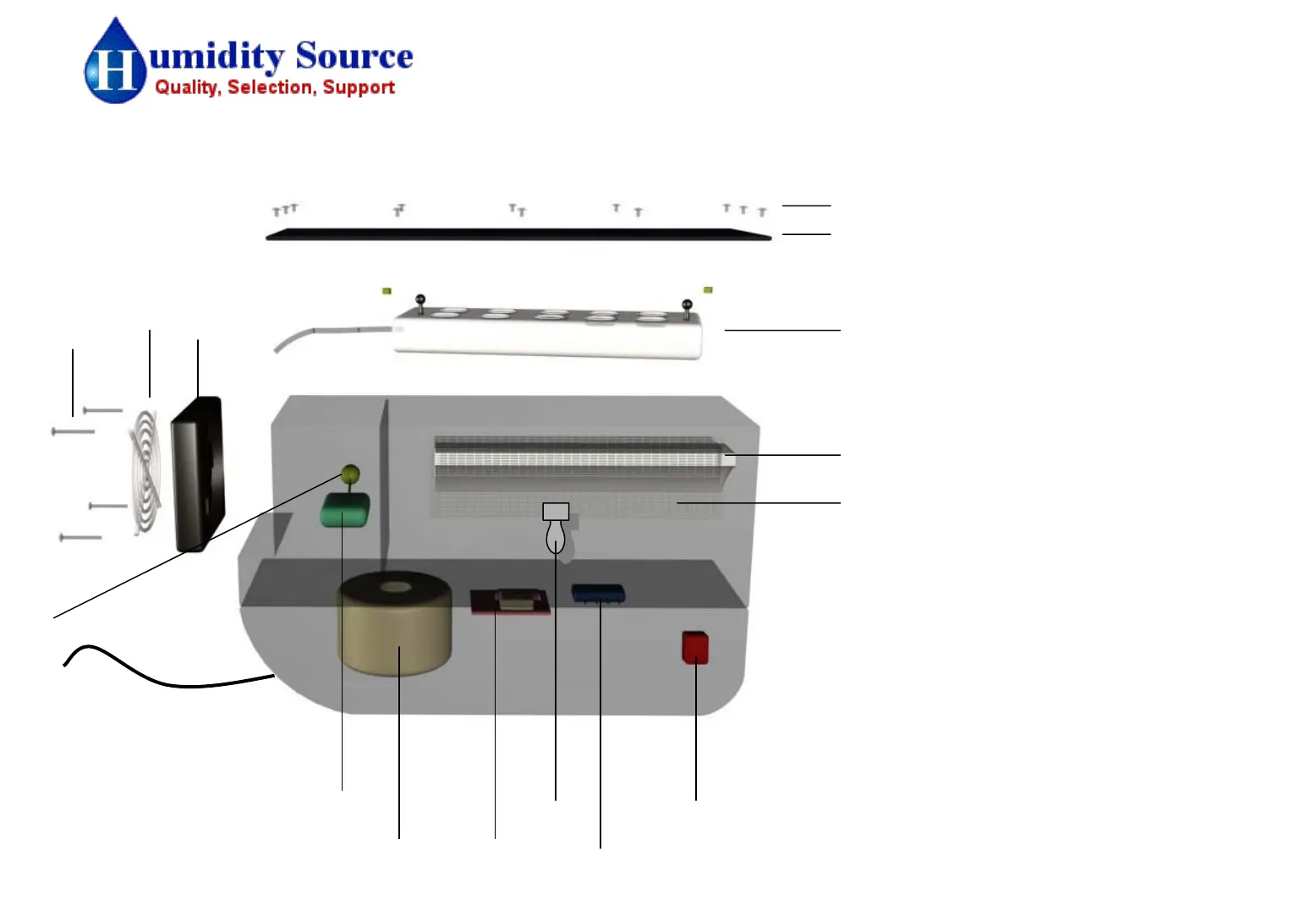 Humidity Source
Quality, Selection, Support