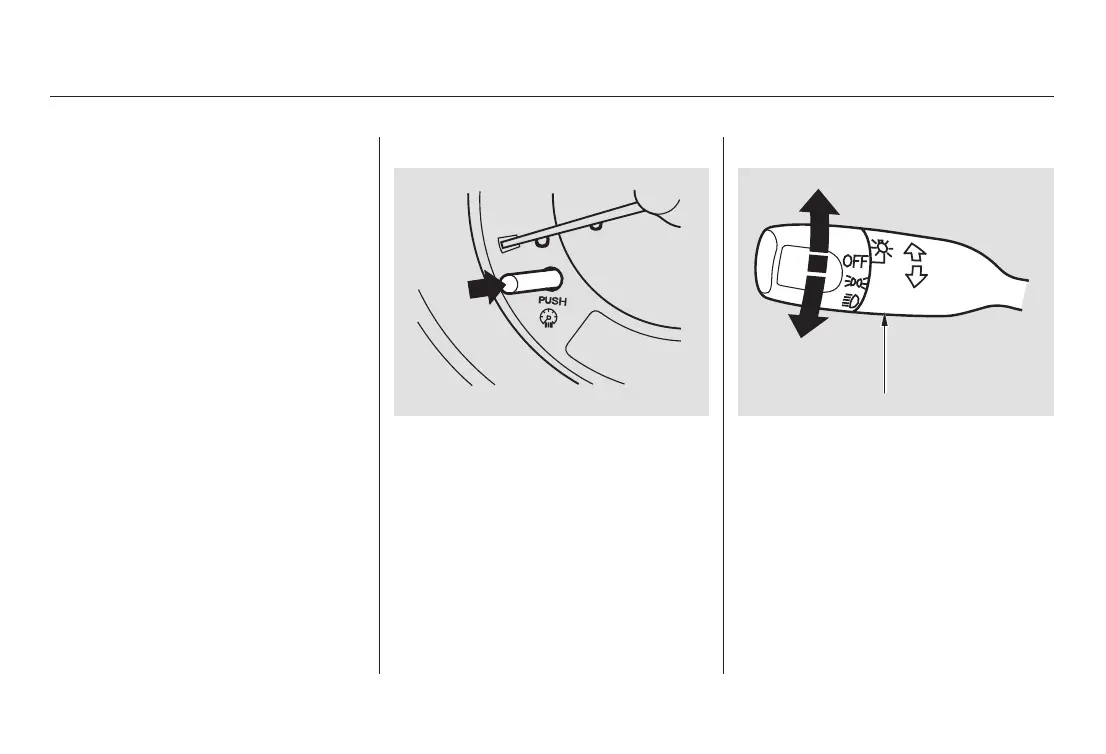 PUSH

OFF