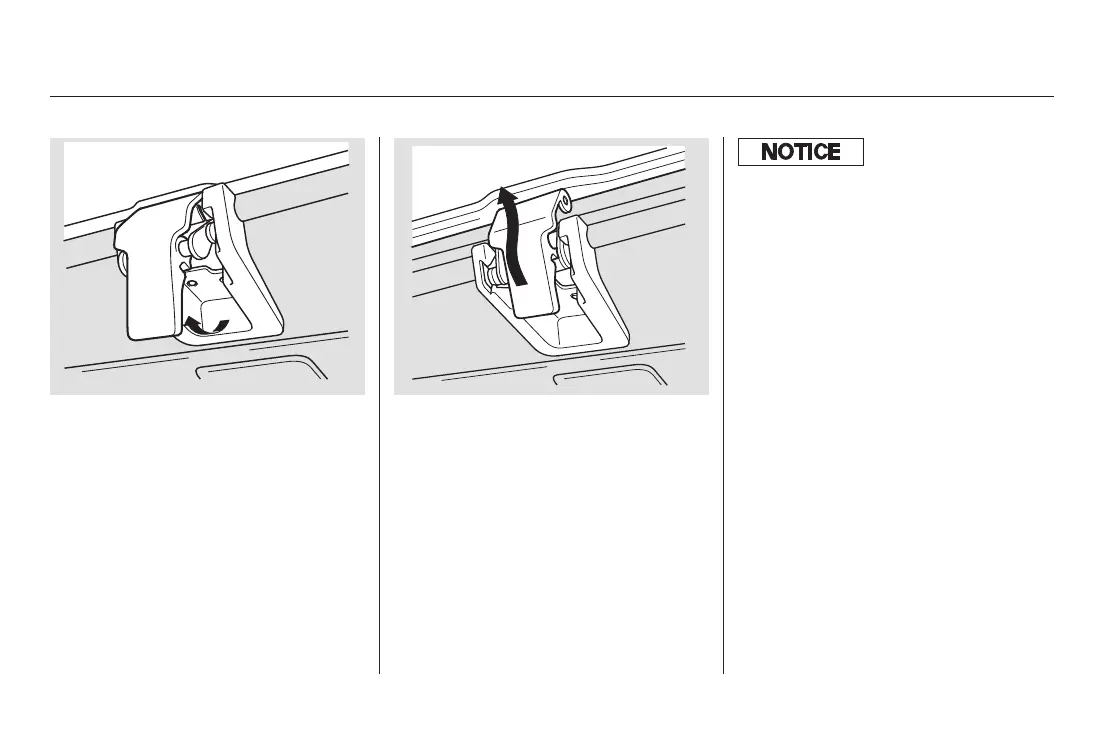 NOTICE