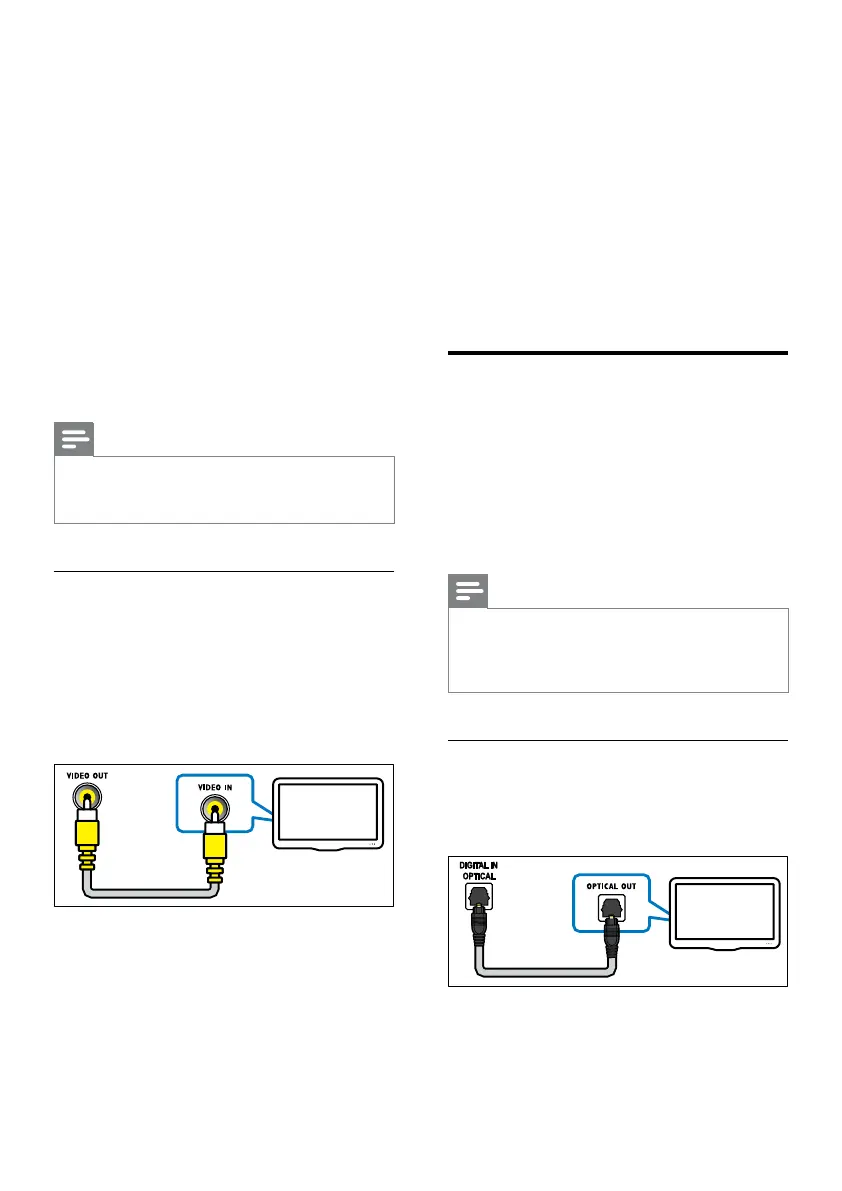 VIDEO OUT

VIDEO IN

DIGITAL IN OPTICAL

OPTICAL OUT