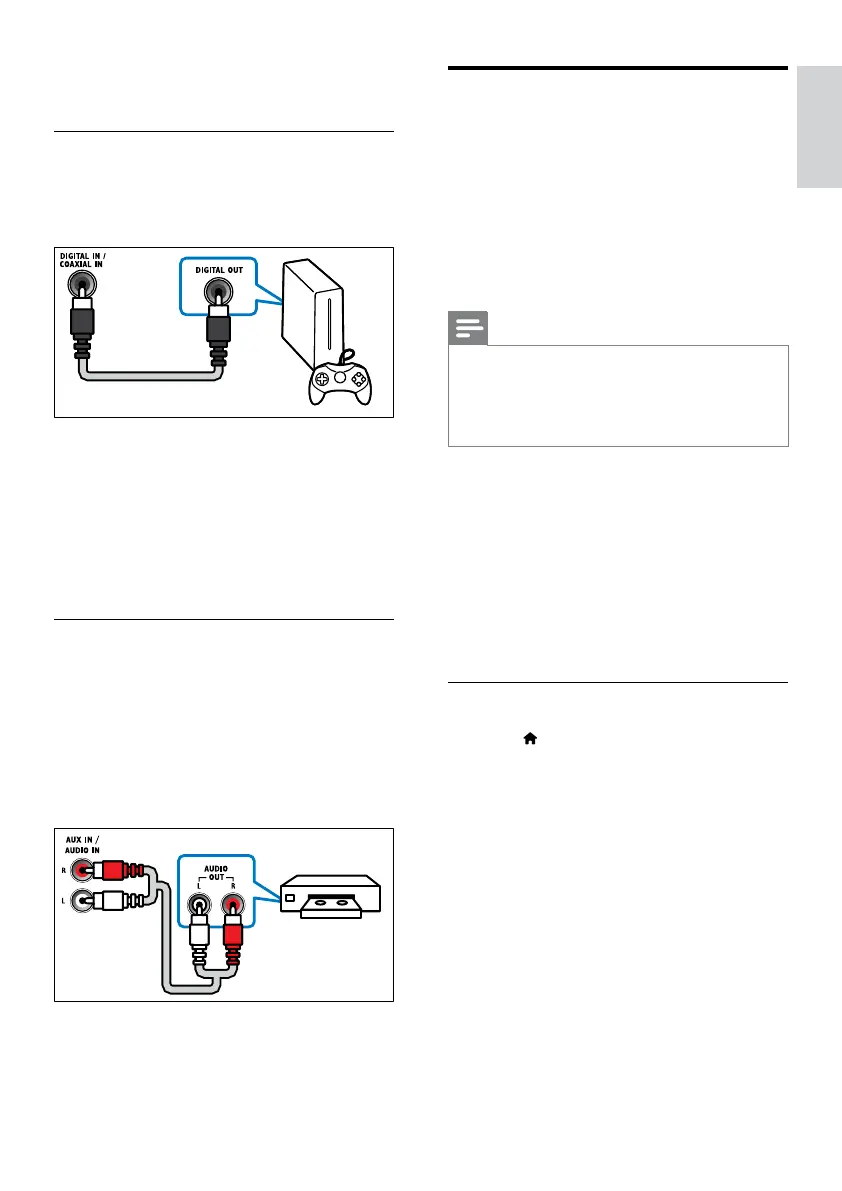 DIGITAL IN / COAXIAL IN

DIGITAL OUT

AUX IN / AUDIO IN

R

L

AUDIO OUT

L R