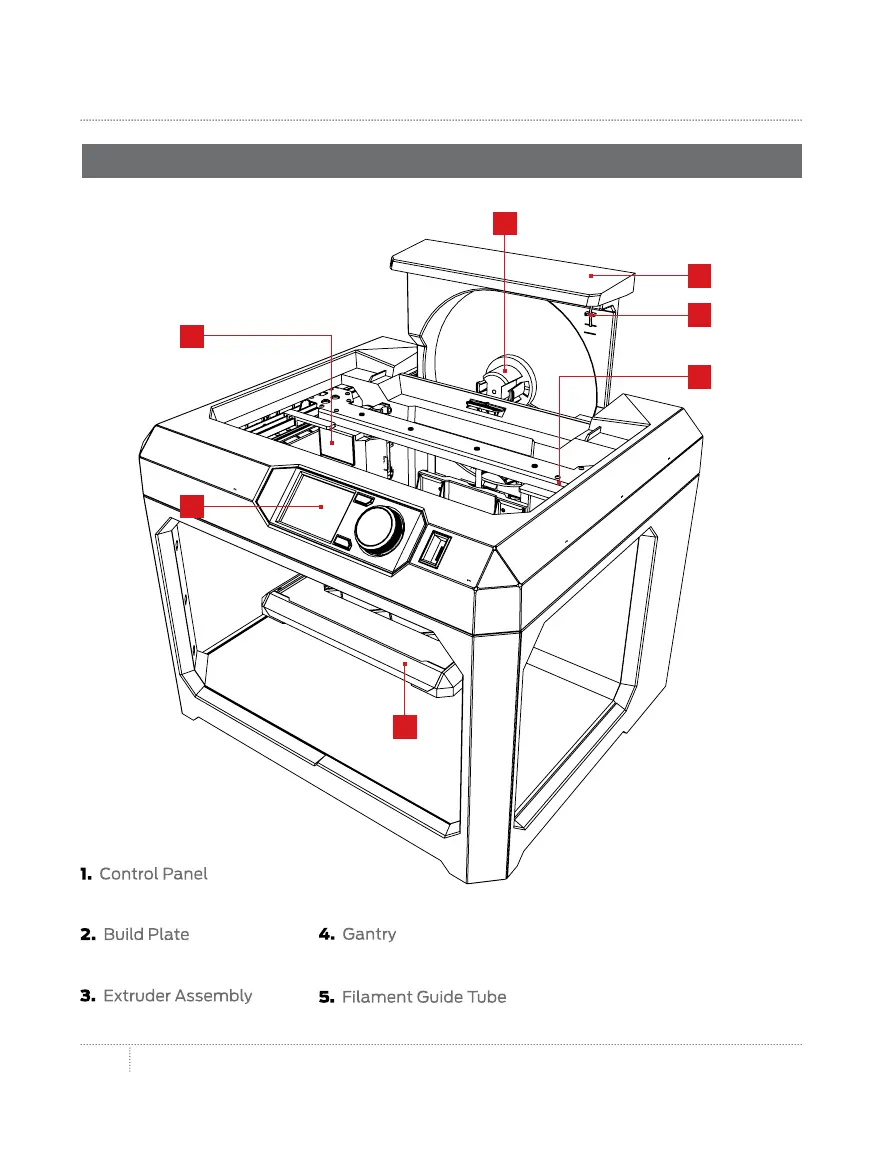 1. Control Panel

2. Build Plate

3. Extruder Assembly

4. Gantry

5. Filament Guide Tube