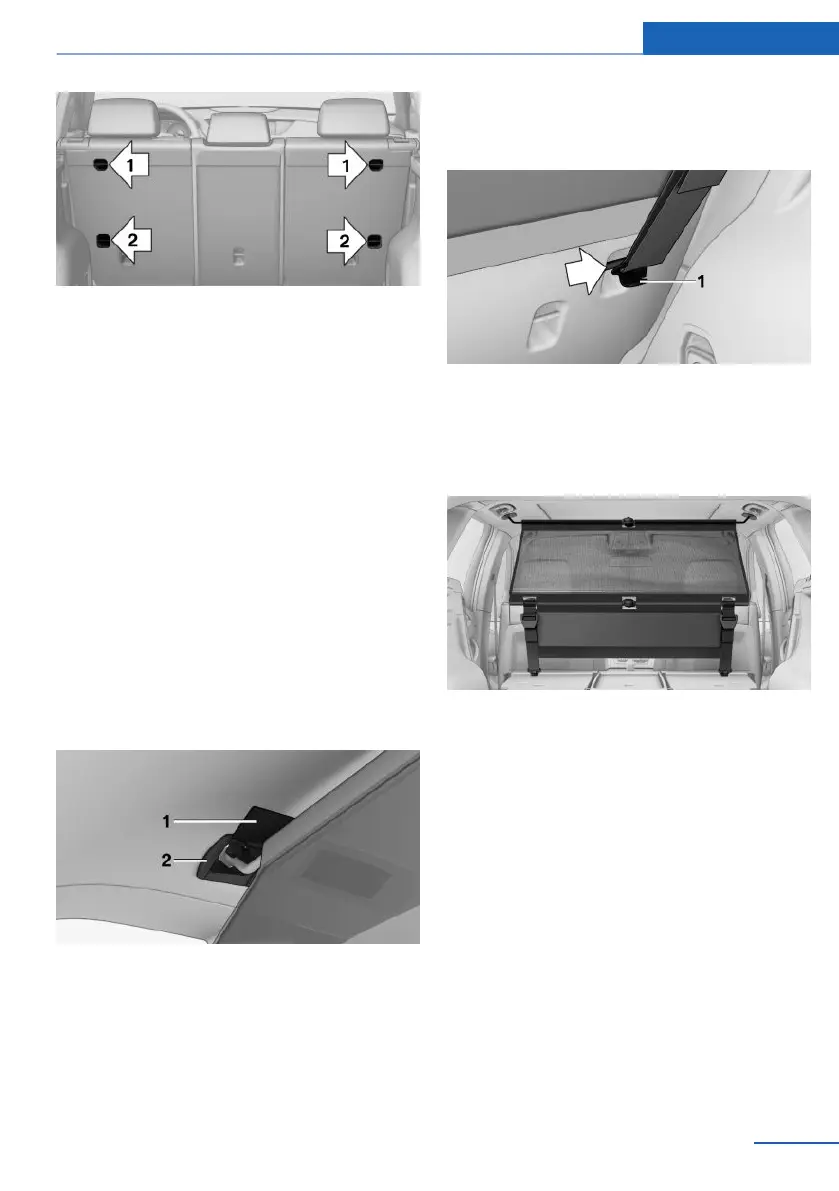 1

1

2

2

1

1

2