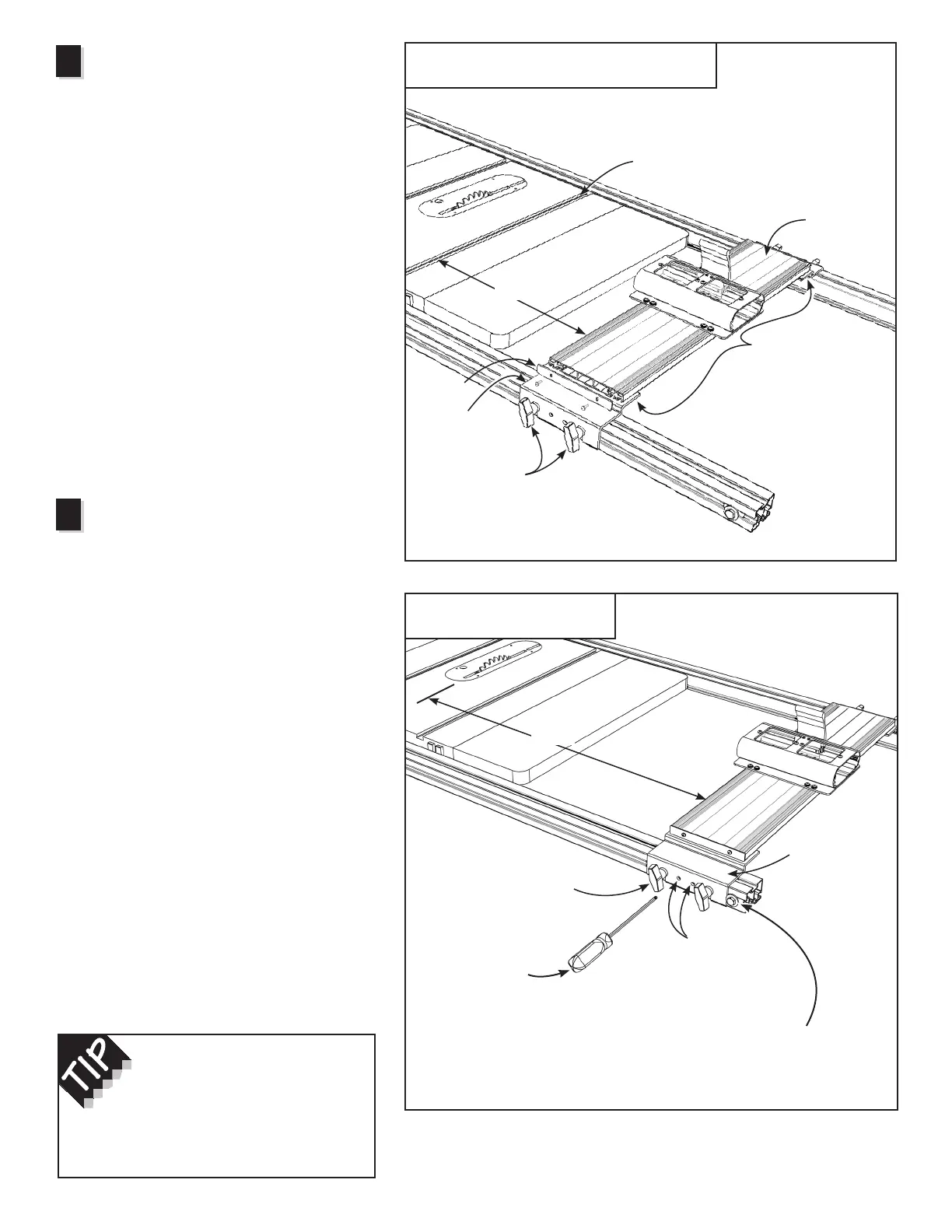 TIP